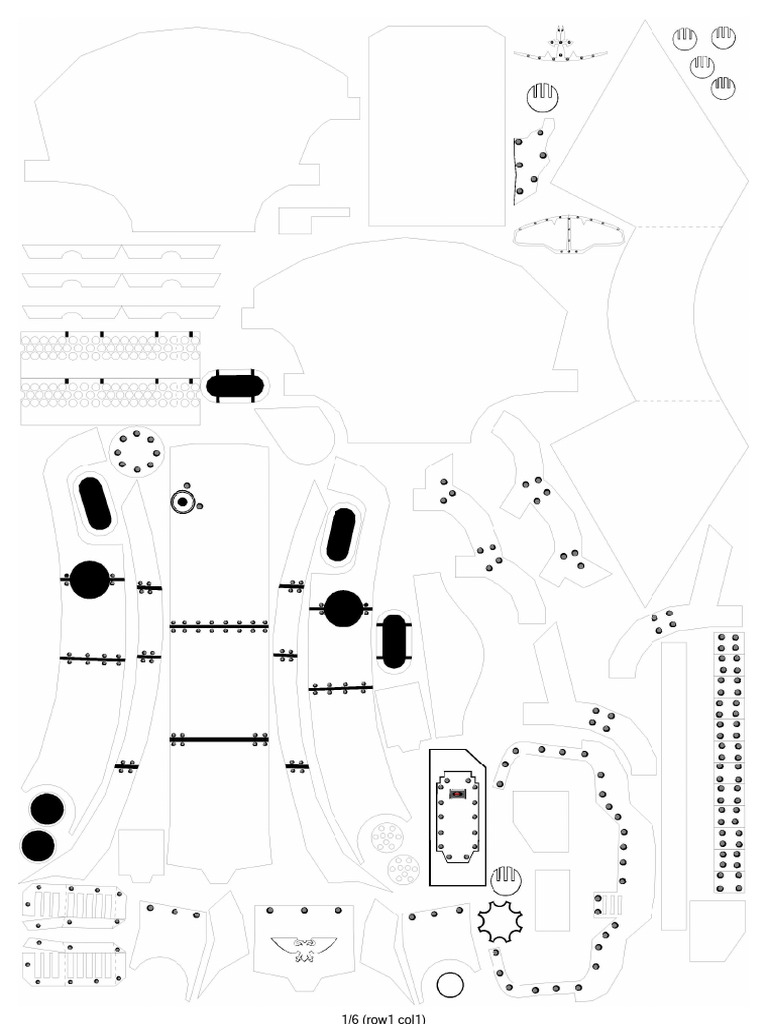 1/6 (row1 col1)