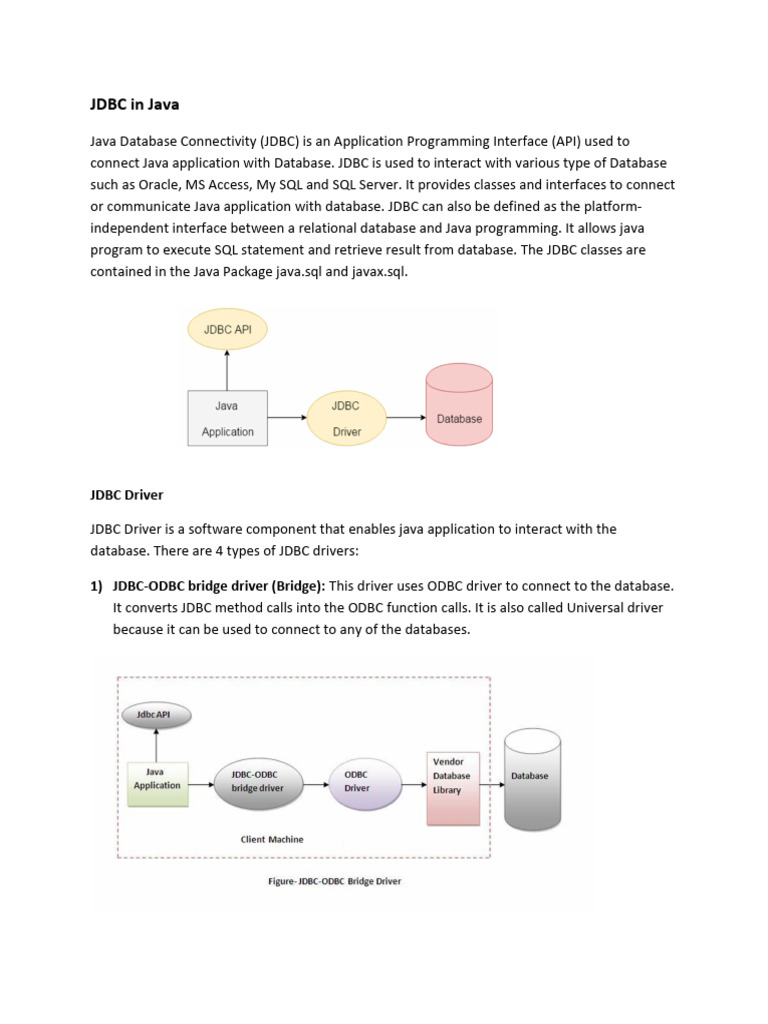 JDBC in Java

Java Database Connectivity (JDBC) is an Application Programming Interface (API) used to connect Java application with Database. JDBC is used to interact with various type of Database such as Oracle, MS Access, My SQL and SQL Server. It provides classes and interfaces to connect or communicate Java application with database. JDBC can also be defined as the platform-independent interface between a relational database and Java programming. It allows java program to execute SQL statement and retrieve result from database. The JDBC classes are contained in the Java Package java.sql and javax.sql.

JDBC API

Java Application

JDBC Driver

Database

JDBC Driver

JDBC Driver is a software component that enables java application to interact with the database. There are 4 types of JDBC drivers:

1) JDBC-ODBC bridge driver (Bridge): This driver uses ODBC driver to connect to the database. It converts JDBC method calls into the ODBC function calls. It is also called Universal driver because it can be used to connect to any of the databases.

Jdbc API

Java Application

JDBC-ODBC bridge driver

ODBC Driver

Vendor Database Library

Database

Client Machine

Figure- JDBC-ODBC Bridge Driver