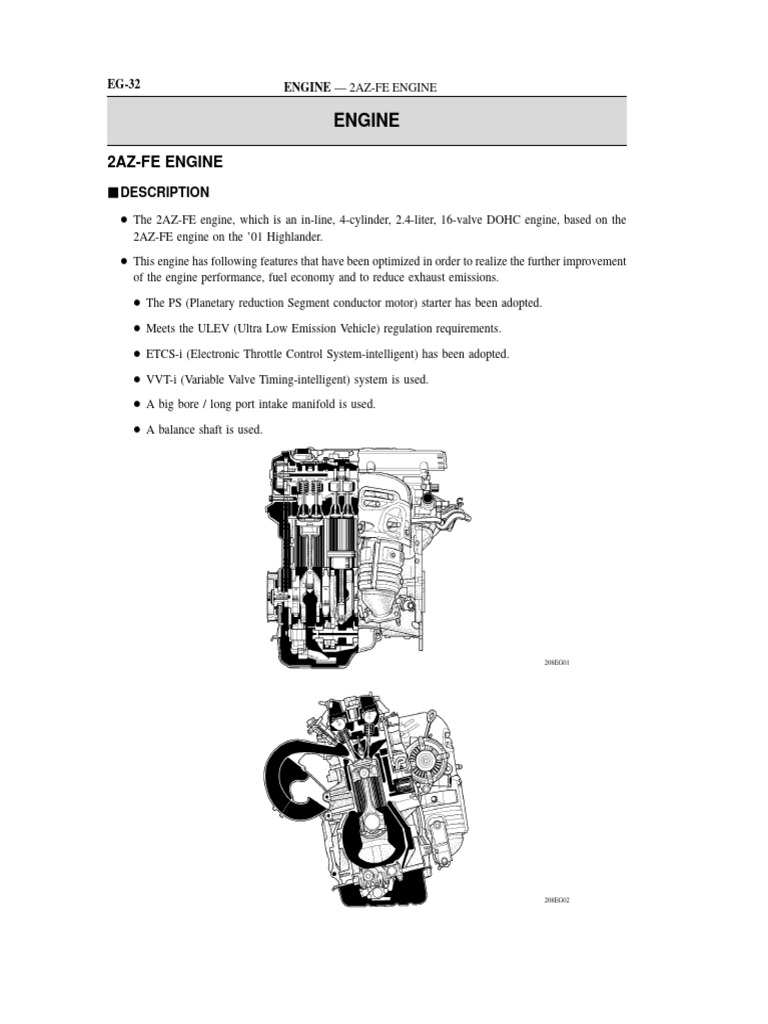 EG-32 ENGINE — 2AZ-FE ENGINE

ENGINE

2AZ-FE ENGINE

■ DESCRIPTION

● The 2AZ-FE engine, which is an in-line, 4-cylinder, 2.4-liter, 16-valve DOHC engine, based on the 2AZ-FE engine on the '01 Highlander.

● This engine has following features that have been optimized in order to realize the further improvement of the engine performance, fuel economy and to reduce exhaust emissions.

● The PS (Planetary reduction Segment conductor motor) starter has been adopted.

● Meets the ULEV (Ultra Low Emission Vehicle) regulation requirements.

● ETCS-i (Electronic Throttle Control System-intelligent) has been adopted.

● VVT-i (Variable Valve Timing-intelligent) system is used.

● A big bore / long port intake manifold is used.

● A balance shaft is used.

208EG01

208EG02