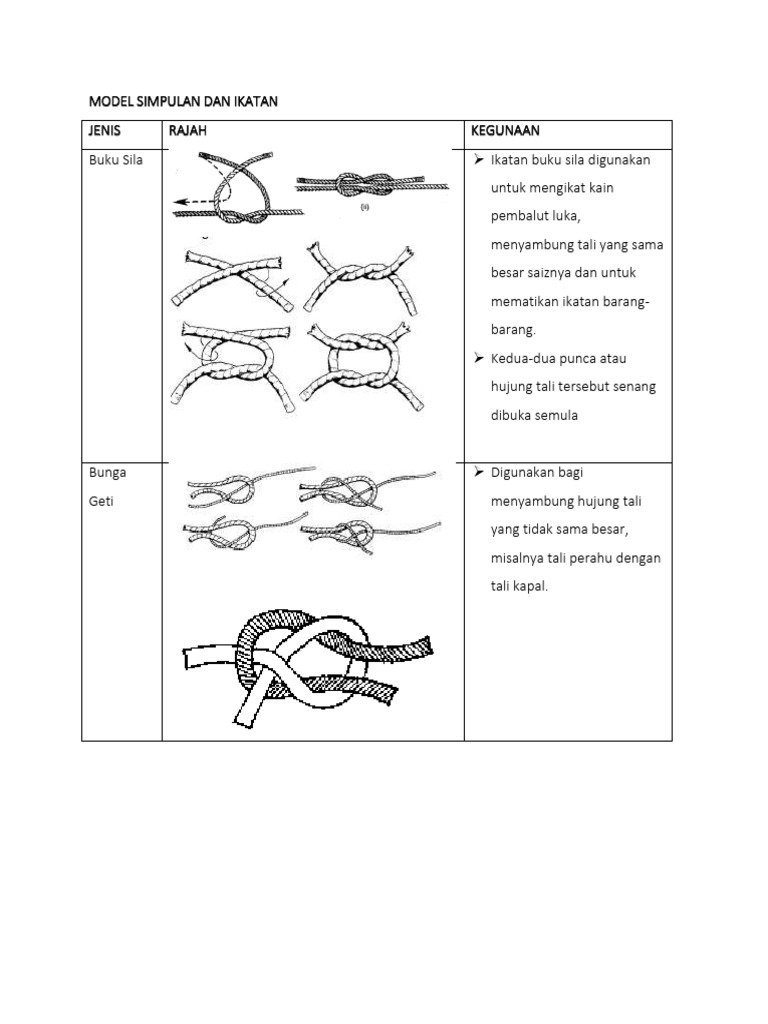 MODEL SIMPULAN DAN IKATAN

| JENIS | RAJAH | KEGUNAAN |
|---|---|---|
| Buku Sila | (ii) | ➢ Ikatan buku sila digunakan untuk mengikat kain pembalut luka, menyambung tali yang sama besar saiznya dan untuk mematikan ikatan barang-barang. ➢ Kedua-dua punca atau hujung tali tersebut senang dibuka semula |
| Bunga Geti | | ➢ Digunakan bagi menyambung hujung tali yang tidak sama besar, misalnya tali perahu dengan tali kapal. |