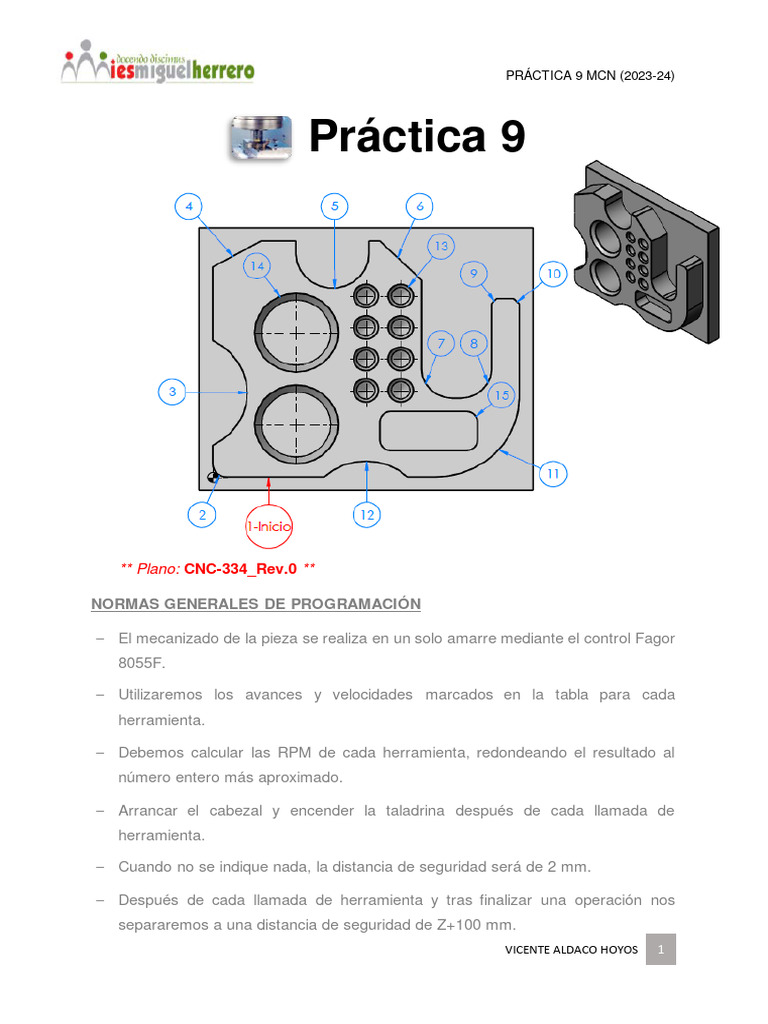 docendo discimus
iesmiguelherrero

PRÁCTICA 9 MCN (2023-24)

Práctica 9

4
5
6
13
14
9
10
7
8
3
15
11
2
1-Inicio
12

** Plano: CNC-334_Rev.0 **

NORMAS GENERALES DE PROGRAMACIÓN

– El mecanizado de la pieza se realiza en un solo amarre mediante el control Fagor 8055F.

– Utilizaremos los avances y velocidades marcados en la tabla para cada herramienta.

– Debemos calcular las RPM de cada herramienta, redondeando el resultado al número entero más aproximado.

– Arrancar el cabezal y encender la taladrina después de cada llamada de herramienta.

– Cuando no se indique nada, la distancia de seguridad será de 2 mm.

– Después de cada llamada de herramienta y tras finalizar una operación nos separaremos a una distancia de seguridad de Z+100 mm.

VICENTE ALDACO HOYOS 1