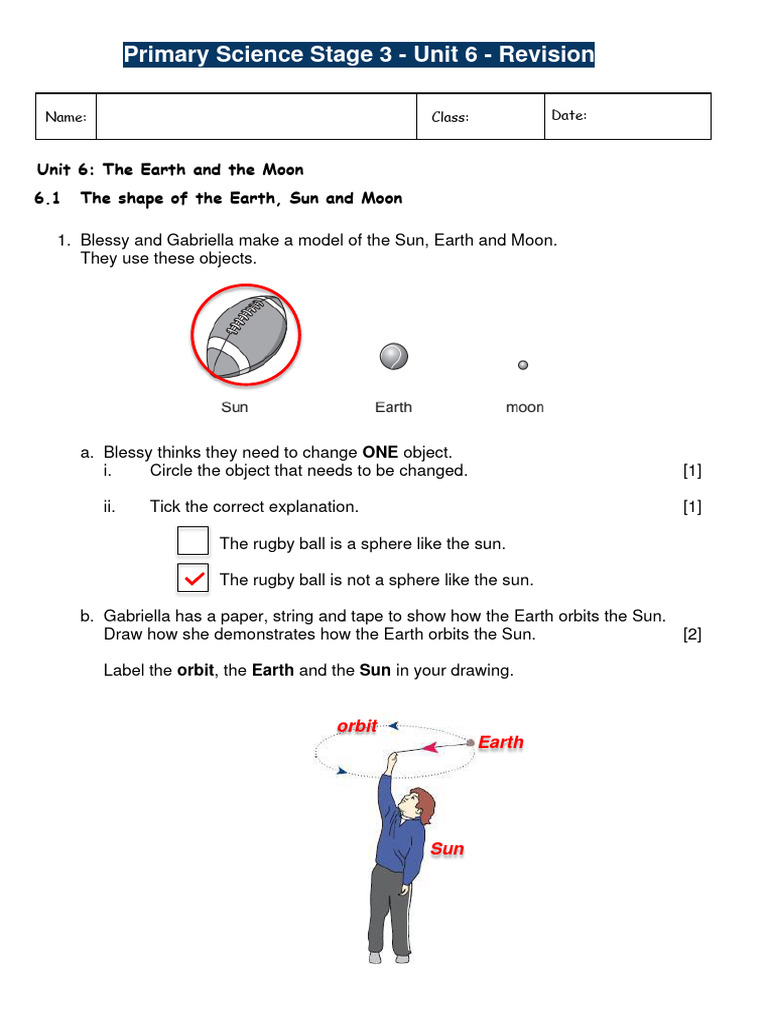 Primary Science Stage 3 - Unit 6 - Revision

| Name: | | Class: | Date: |
|---|---|---|---|

Unit 6: The Earth and the Moon

6.1 The shape of the Earth, Sun and Moon

1. Blessy and Gabriella make a model of the Sun, Earth and Moon. They use these objects.

Sun

Earth

moon

a. Blessy thinks they need to change **ONE** object.
i. Circle the object that needs to be changed. [1]

ii. Tick the correct explanation. [1]

The rugby ball is a sphere like the sun.

✓ The rugby ball is not a sphere like the sun.

b. Gabriella has a paper, string and tape to show how the Earth orbits the Sun. Draw how she demonstrates how the Earth orbits the Sun. [2]

Label the **orbit**, the **Earth** and the **Sun** in your drawing.

orbit

Earth

Sun