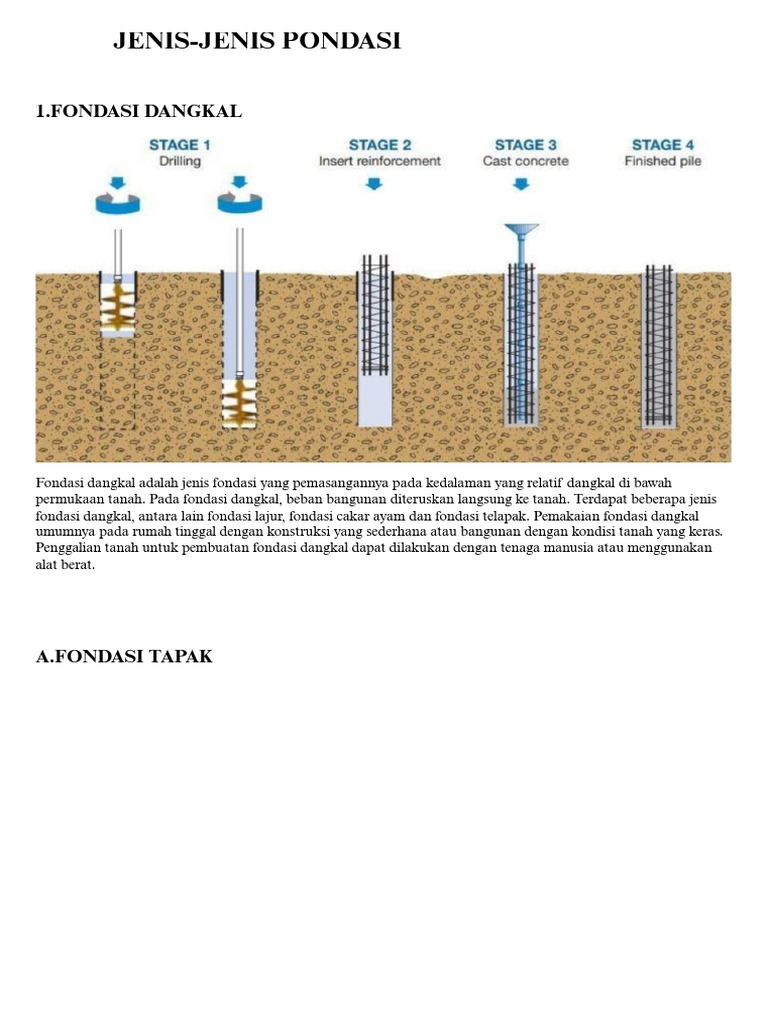 JENIS-JENIS PONDASI

1.FONDASI DANGKAL

STAGE 1
Drilling

STAGE 2
Insert reinforcement

STAGE 3
Cast concrete

STAGE 4
Finished pile

Fondasi dangkal adalah jenis fondasi yang pemasangannya pada kedalaman yang relatif dangkal di bawah permukaan tanah. Pada fondasi dangkal, beban bangunan diteruskan langsung ke tanah. Terdapat beberapa jenis fondasi dangkal, antara lain fondasi lajur, fondasi cakar ayam dan fondasi telapak. Pemakaian fondasi dangkal umumnya pada rumah tinggal dengan konstruksi yang sederhana atau bangunan dengan kondisi tanah yang keras. Penggalian tanah untuk pembuatan fondasi dangkal dapat dilakukan dengan tenaga manusia atau menggunakan alat berat.

A.FONDASI TAPAK