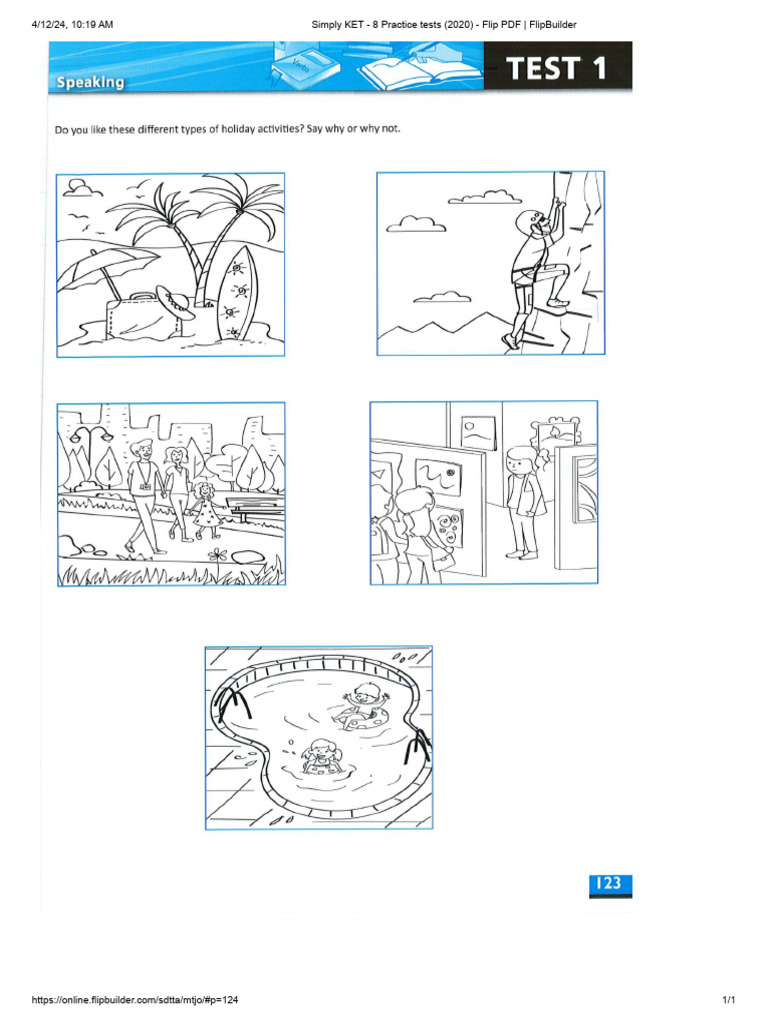 4/12/24, 10:19 AM
Simply KET - 8 Practice tests (2020) - Flip PDF | FlipBuilder

Speaking
TEST 1

Do you like these different types of holiday activities? Say why or why not.

123

https://online.flipbuilder.com/sdtta/mtjo/#p=124
1/1