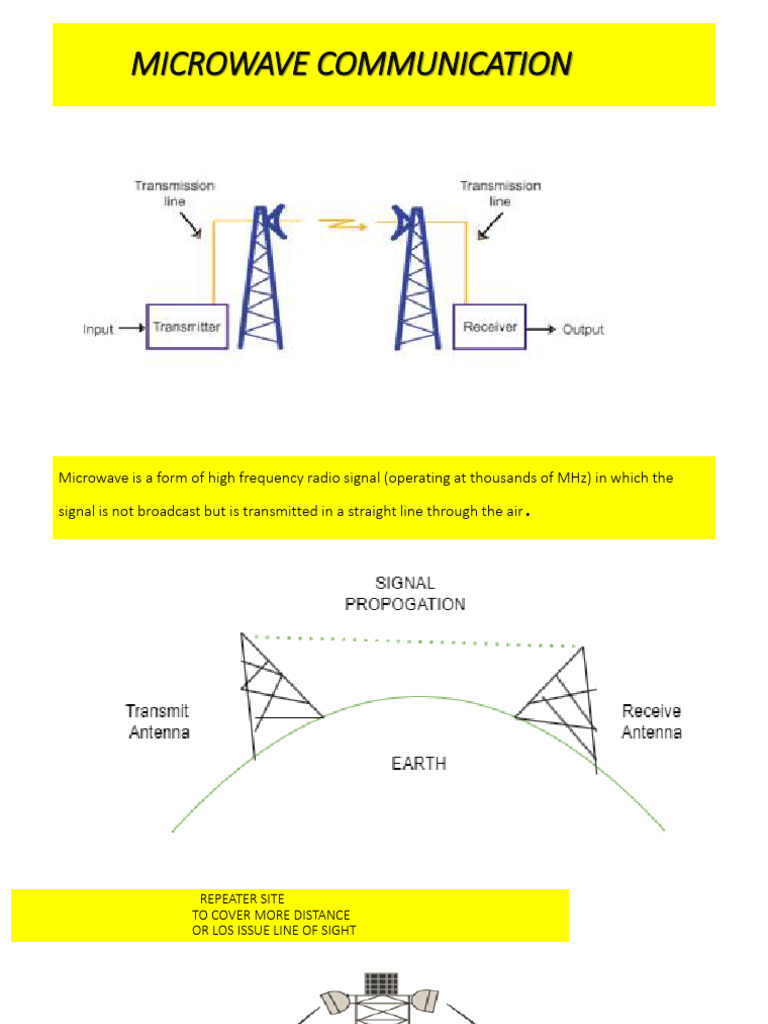 MICROWAVE COMMUNICATION

Transmission line

Transmission line

Input

Transmitter

Receiver

Output

Microwave is a form of high frequency radio signal (operating at thousands of MHz) in which the signal is not broadcast but is transmitted in a straight line through the air.

SIGNAL PROPOGATION

Transmit Antenna

Receive Antenna

EARTH

REPEATER SITE
TO COVER MORE DISTANCE
OR LOS ISSUE LINE OF SIGHT