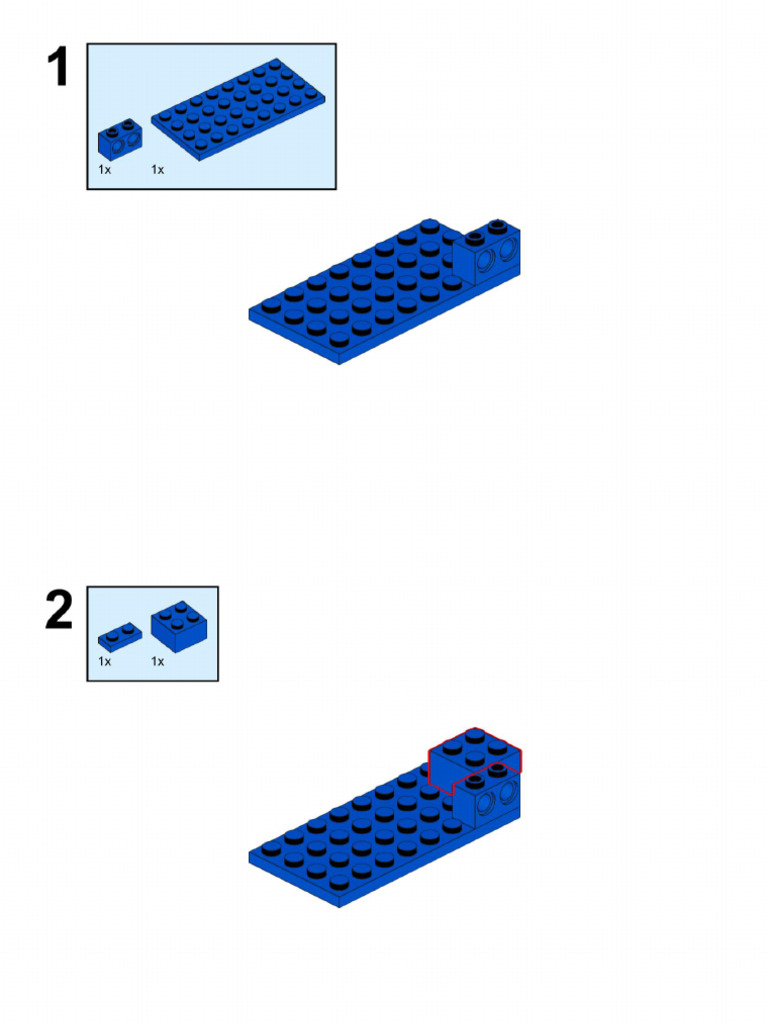 1

1x 1x

2

1x 1x