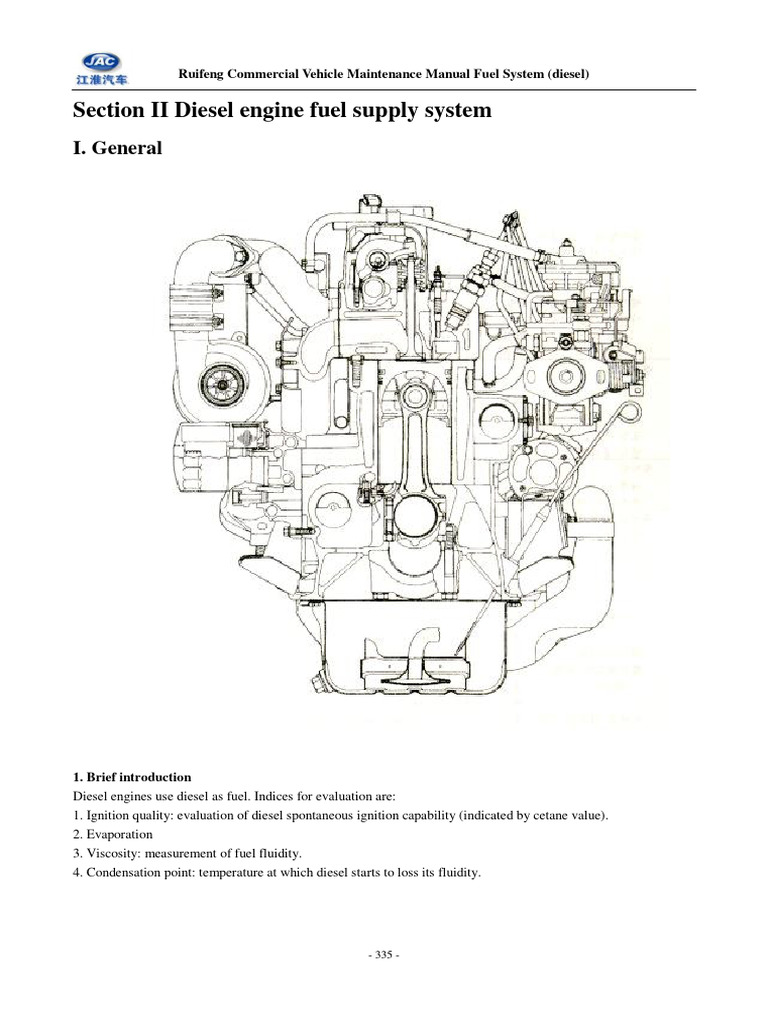 JAC
江淮汽车

Ruifeng Commercial Vehicle Maintenance Manual Fuel System (diesel)

Section II Diesel engine fuel supply system

I. General

1. Brief introduction

Diesel engines use diesel as fuel. Indices for evaluation are:

1. Ignition quality: evaluation of diesel spontaneous ignition capability (indicated by cetane value).

2. Evaporation

3. Viscosity: measurement of fuel fluidity.

4. Condensation point: temperature at which diesel starts to loss its fluidity.

- 335 -