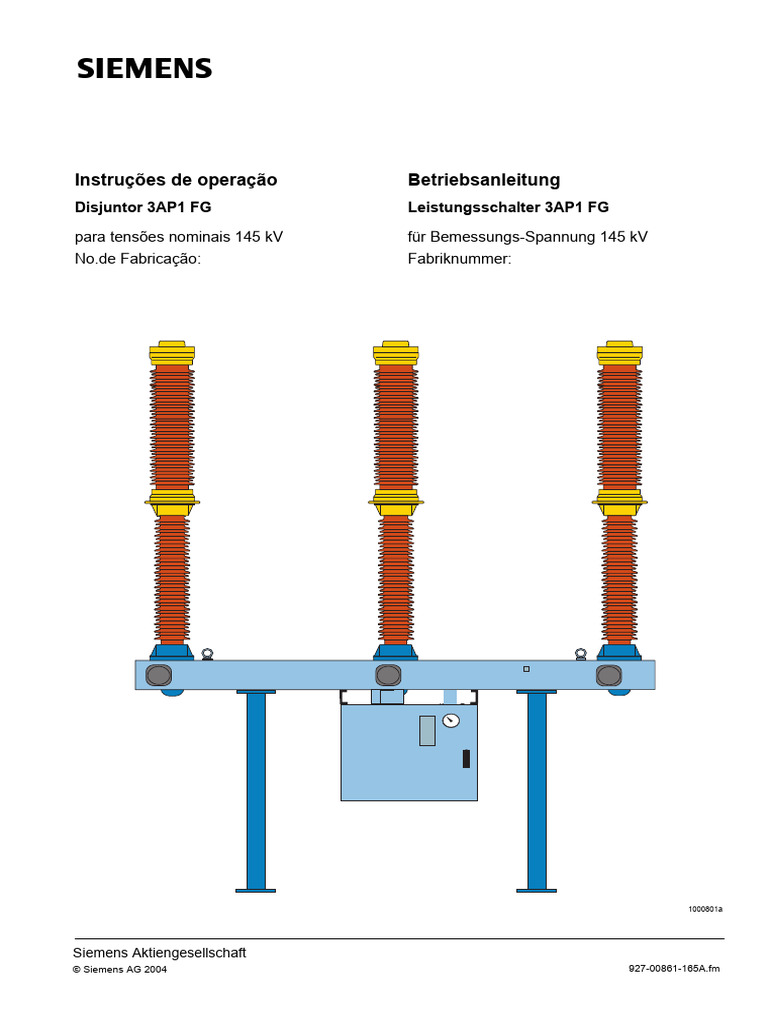 SIEMENS

Instruções de operação
Disjuntor 3AP1 FG
para tensões nominais 145 kV
No.de Fabricação:

Betriebsanleitung
Leistungsschalter 3AP1 FG
für Bemessungs-Spannung 145 kV
Fabriknummer:

1000801a

Siemens Aktiengesellschaft
© Siemens AG 2004

927-00861-165A.fm