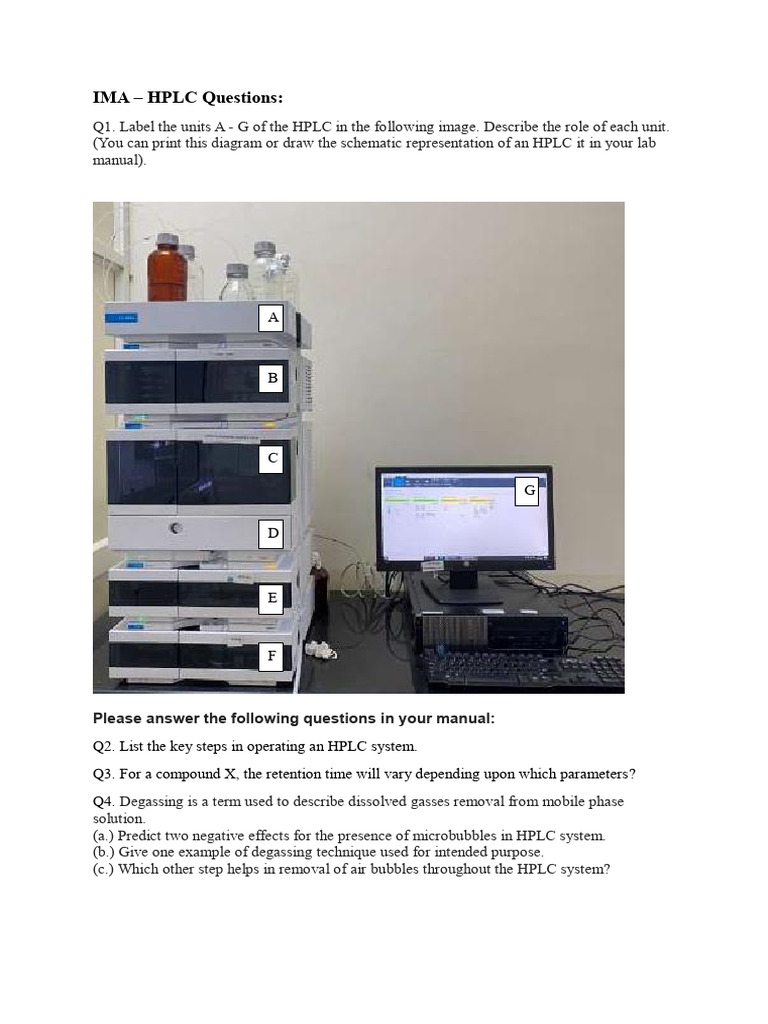 IMA – HPLC Questions:

Q1. Label the units A - G of the HPLC in the following image. Describe the role of each unit. (You can print this diagram or draw the schematic representation of an HPLC it in your lab manual).

A

B

C

D

E

F

G

Please answer the following questions in your manual:

Q2. List the key steps in operating an HPLC system.

Q3. For a compound X, the retention time will vary depending upon which parameters?

Q4. Degassing is a term used to describe dissolved gasses removal from mobile phase solution.
(a.) Predict two negative effects for the presence of microbubbles in HPLC system.
(b.) Give one example of degassing technique used for intended purpose.
(c.) Which other step helps in removal of air bubbles throughout the HPLC system?