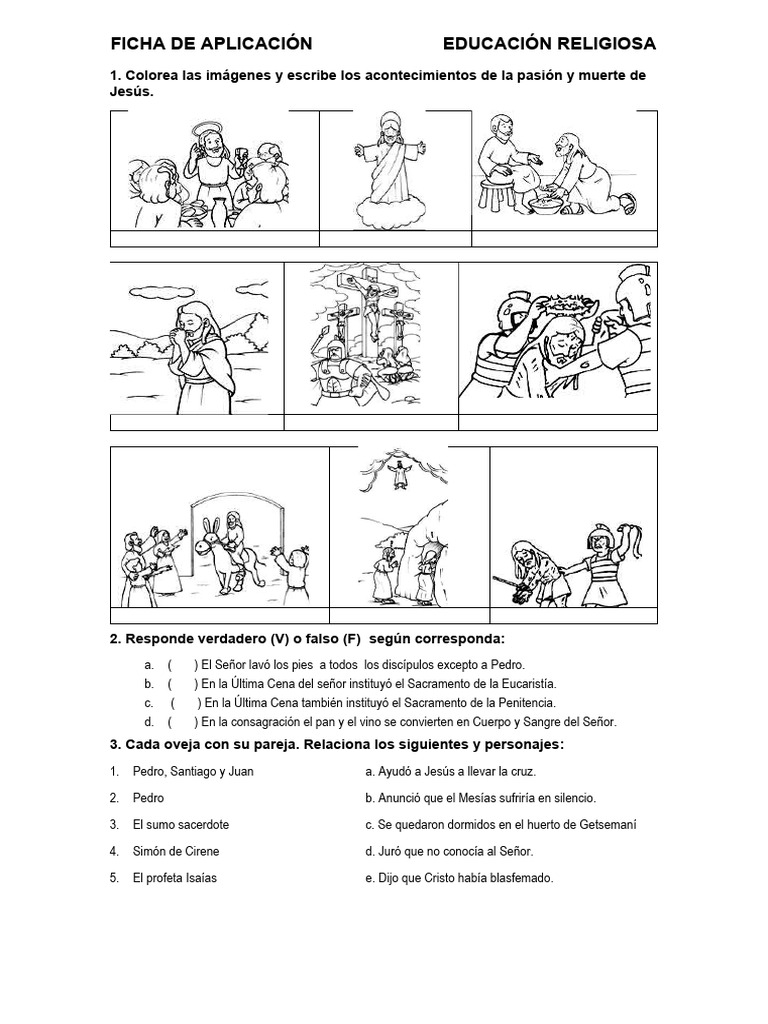 FICHA DE APLICACIÓN EDUCACIÓN RELIGIOSA

1. Colorea las imágenes y escribe los acontecimientos de la pasión y muerte de Jesús.

2. Responde verdadero (V) o falso (F) según corresponda:

a. ( ) El Señor lavó los pies a todos los discípulos excepto a Pedro.
b. ( ) En la Última Cena del señor instituyó el Sacramento de la Eucaristía.
c. ( ) En la Última Cena también instituyó el Sacramento de la Penitencia.
d. ( ) En la consagración el pan y el vino se convierten en Cuerpo y Sangre del Señor.

3. Cada oveja con su pareja. Relaciona los siguientes y personajes:

1. Pedro, Santiago y Juan
2. Pedro
3. El sumo sacerdote
4. Simón de Cirene
5. El profeta Isaías

a. Ayudó a Jesús a llevar la cruz.
b. Anunció que el Mesías sufriría en silencio.
c. Se quedaron dormidos en el huerto de Getsemaní
d. Juró que no conocía al Señor.
e. Dijo que Cristo había blasfemado.