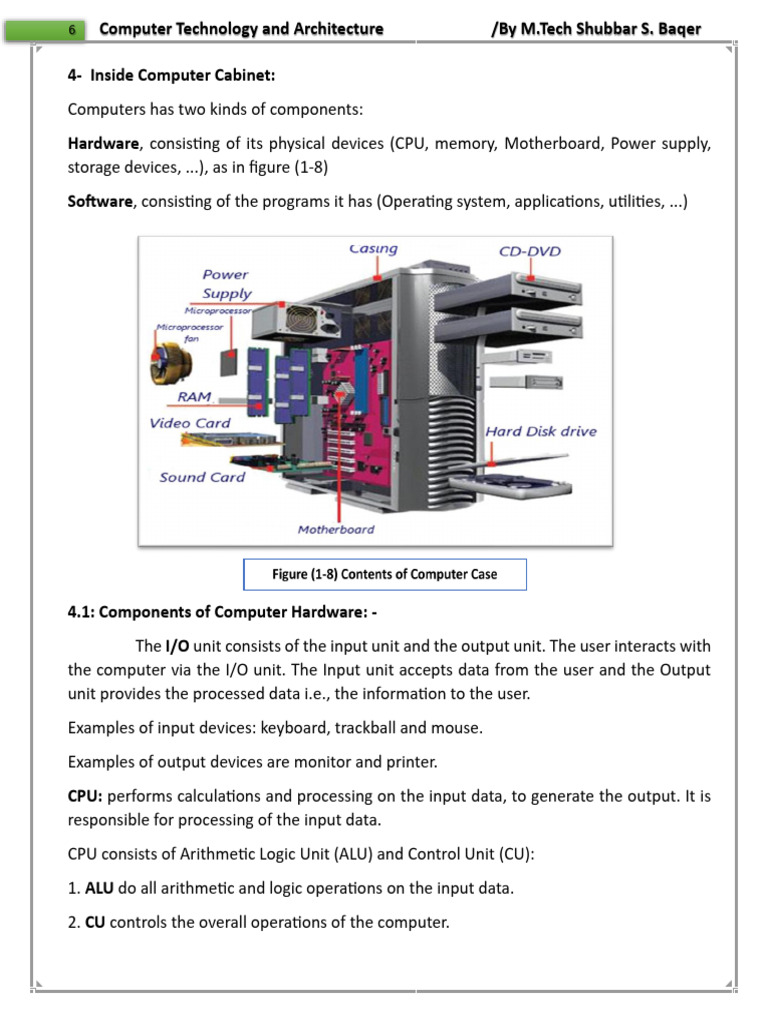 6 Computer Technology and Architecture /By M.Tech Shubbar S. Baqer

4- Inside Computer Cabinet:

Computers has two kinds of components:

Hardware, consisting of its physical devices (CPU, memory, Motherboard, Power supply, storage devices, ...), as in figure (1-8)

Software, consisting of the programs it has (Operating system, applications, utilities, ...)

Casing
CD-DVD
Power Supply
Microprocessor
Microprocessor fan
RAM
Video Card
Hard Disk drive
Sound Card
Motherboard

Figure (1-8) Contents of Computer Case

4.1: Components of Computer Hardware: -

The I/O unit consists of the input unit and the output unit. The user interacts with the computer via the I/O unit. The Input unit accepts data from the user and the Output unit provides the processed data i.e., the information to the user.

Examples of input devices: keyboard, trackball and mouse.

Examples of output devices are monitor and printer.

CPU: performs calculations and processing on the input data, to generate the output. It is responsible for processing of the input data.

CPU consists of Arithmetic Logic Unit (ALU) and Control Unit (CU):

1. ALU do all arithmetic and logic operations on the input data.

2. CU controls the overall operations of the computer.