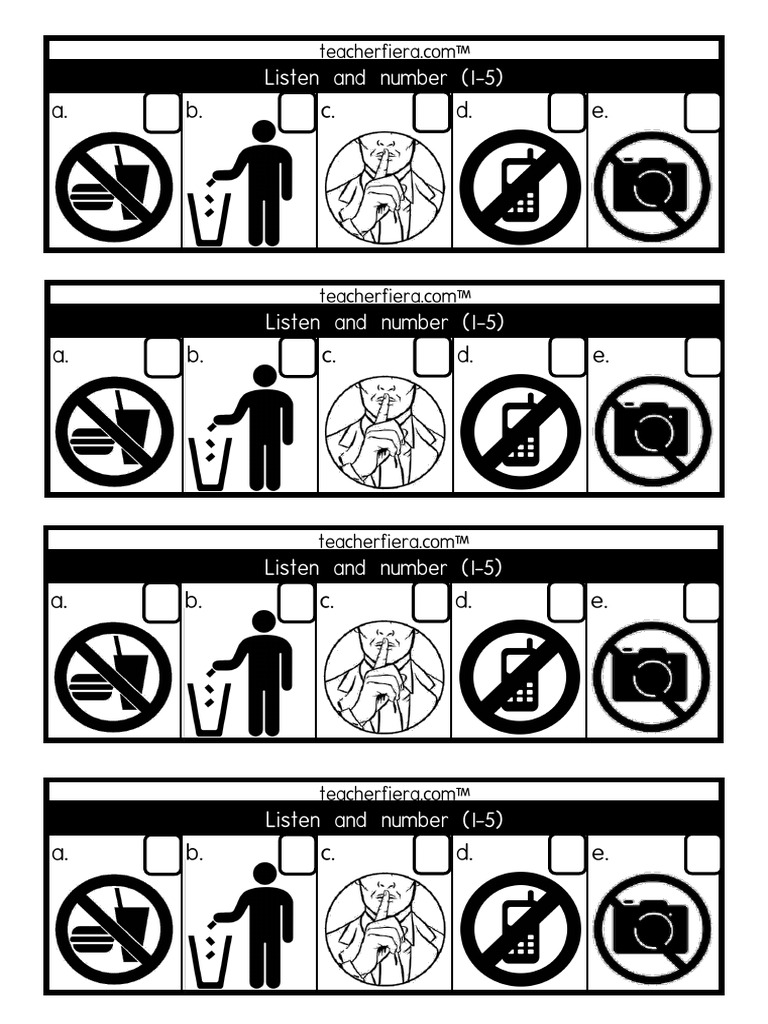 teacherfiera.com™
Listen and number (1-5)
a. b. c. d. e.

teacherfiera.com™
Listen and number (1-5)
a. b. c. d. e.

teacherfiera.com™
Listen and number (1-5)
a. b. c. d. e.

teacherfiera.com™
Listen and number (1-5)
a. b. c. d. e.