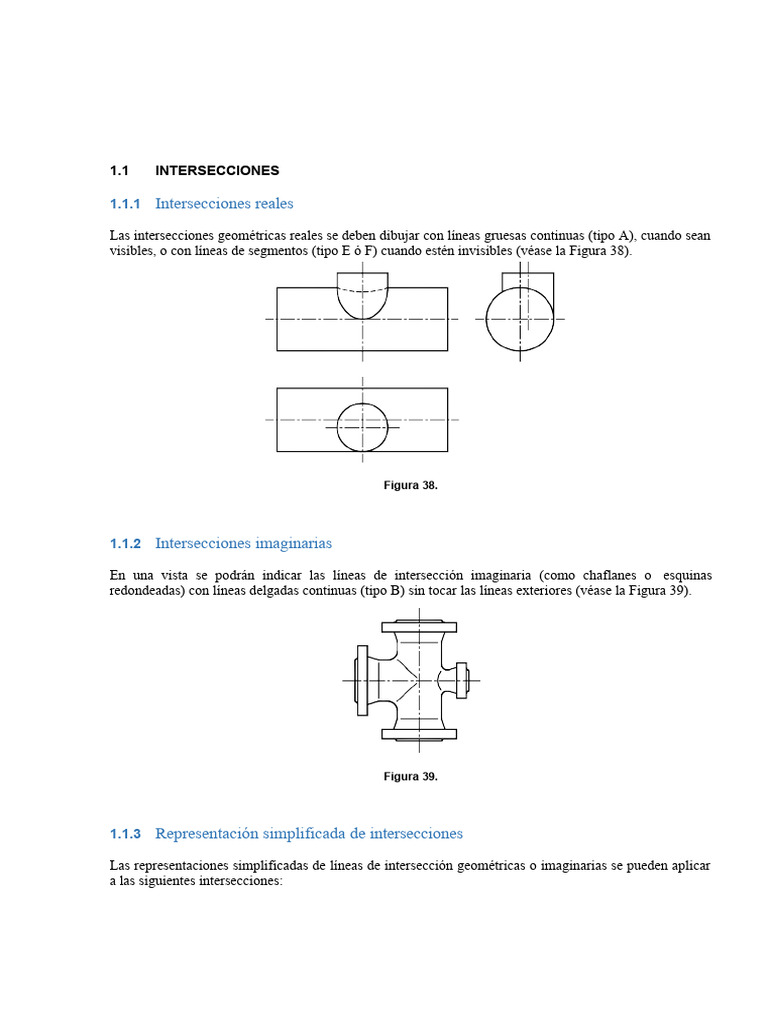 1.1 INTERSECCIONES

1.1.1 Intersecciones reales

Las intersecciones geométricas reales se deben dibujar con líneas gruesas continuas (tipo A), cuando sean visibles, o con líneas de segmentos (tipo E ó F) cuando estén invisibles (véase la Figura 38).

Figura 38.

1.1.2 Intersecciones imaginarias

En una vista se podrán indicar las líneas de intersección imaginaria (como chaflanes o esquinas redondeadas) con líneas delgadas continuas (tipo B) sin tocar las líneas exteriores (véase la Figura 39).

Figura 39.

1.1.3 Representación simplificada de intersecciones

Las representaciones simplificadas de líneas de intersección geométricas o imaginarias se pueden aplicar a las siguientes intersecciones: