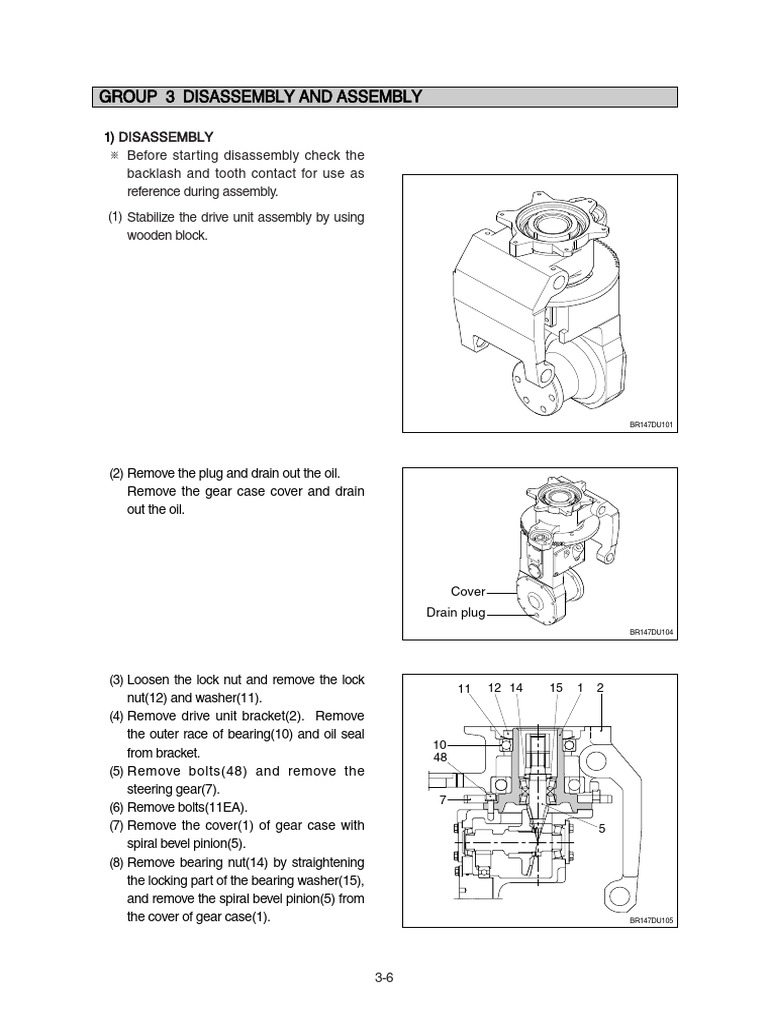 GROUP 3 DISASSEMBLY AND ASSEMBLY

1) DISASSEMBLY
※ Before starting disassembly check the backlash and tooth contact for use as reference during assembly.

(1) Stabilize the drive unit assembly by using wooden block.

BR147DU101

(2) Remove the plug and drain out the oil. Remove the gear case cover and drain out the oil.

Cover
Drain plug

BR147DU104

(3) Loosen the lock nut and remove the lock nut(12) and washer(11).
(4) Remove drive unit bracket(2). Remove the outer race of bearing(10) and oil seal from bracket.
(5) Remove bolts(48) and remove the steering gear(7).
(6) Remove bolts(11EA).
(7) Remove the cover(1) of gear case with spiral bevel pinion(5).
(8) Remove bearing nut(14) by straightening the locking part of the bearing washer(15), and remove the spiral bevel pinion(5) from the cover of gear case(1).

11 12 14 15 1 2
10
48
7
5

BR147DU105

3-6