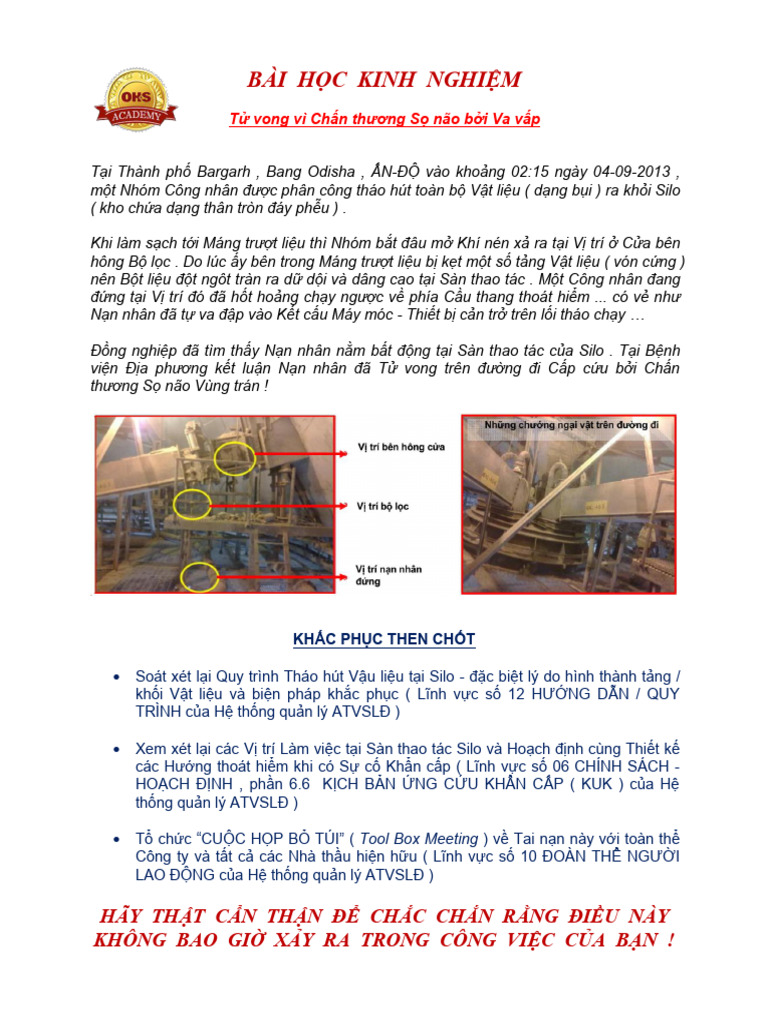 OHS ACADEMY

BÀI HỌC KINH NGHIỆM

Tử vong vì Chấn thương Sọ não bởi Va vấp

Tại Thành phố Bargarh , Bang Odisha , ẤN-ĐỘ vào khoảng 02:15 ngày 04-09-2013 , một Nhóm Công nhân được phân công tháo hút toàn bộ Vật liệu ( dạng bụi ) ra khỏi Silo ( kho chứa dạng thân tròn đáy phễu ) .

Khi làm sạch tới Máng trượt liệu thì Nhóm bắt đầu mở Khí nén xả ra tại Vị trí ở Cửa bên hông Bộ lọc . Do lúc ấy bên trong Máng trượt liệu bị kẹt một số tảng Vật liệu ( vón cứng ) nên Bột liệu đột ngột tràn ra dữ dội và dâng cao tại Sàn thao tác . Một Công nhân đang đứng tại Vị trí đó đã hốt hoảng chạy ngược về phía Cầu thang thoát hiểm ... có vẻ như Nạn nhân đã tự va đập vào Kết cấu Máy móc - Thiết bị cản trở trên lối tháo chạy …

Đồng nghiệp đã tìm thấy Nạn nhân nằm bất động tại Sàn thao tác của Silo . Tại Bệnh viện Địa phương kết luận Nạn nhân đã Tử vong trên đường đi Cấp cứu bởi Chấn thương Sọ não Vùng trán !

Vị trí bên hông cửa
Vị trí bộ lọc
Vị trí nạn nhân đứng

Những chướng ngại vật trên đường đi

KHẮC PHỤC THEN CHỐT

• Soát xét lại Quy trình Tháo hút Vậu liệu tại Silo - đặc biệt lý do hình thành tảng / khối Vật liệu và biện pháp khắc phục ( Lĩnh vực số 12 HƯỚNG DẪN / QUY TRÌNH của Hệ thống quản lý ATVSLĐ )

• Xem xét lại các Vị trí Làm việc tại Sàn thao tác Silo và Hoạch định cùng Thiết kế các Hướng thoát hiểm khi có Sự cố Khẩn cấp ( Lĩnh vực số 06 CHÍNH SÁCH - HOẠCH ĐỊNH , phần 6.6 KỊCH BẢN ỨNG CỨU KHẨN CẤP ( KUK ) của Hệ thống quản lý ATVSLĐ )

• Tổ chức “CUỘC HỌP BỎ TÚI” ( Tool Box Meeting ) về Tai nạn này với toàn thể Công ty và tất cả các Nhà thầu hiện hữu ( Lĩnh vực số 10 ĐOÀN THỂ NGƯỜI LAO ĐỘNG của Hệ thống quản lý ATVSLĐ )

HÃY THẬT CẨN THẬN ĐỂ CHẮC CHẮN RẰNG ĐIỀU NÀY KHÔNG BAO GIỜ XẢY RA TRONG CÔNG VIỆC CỦA BẠN !