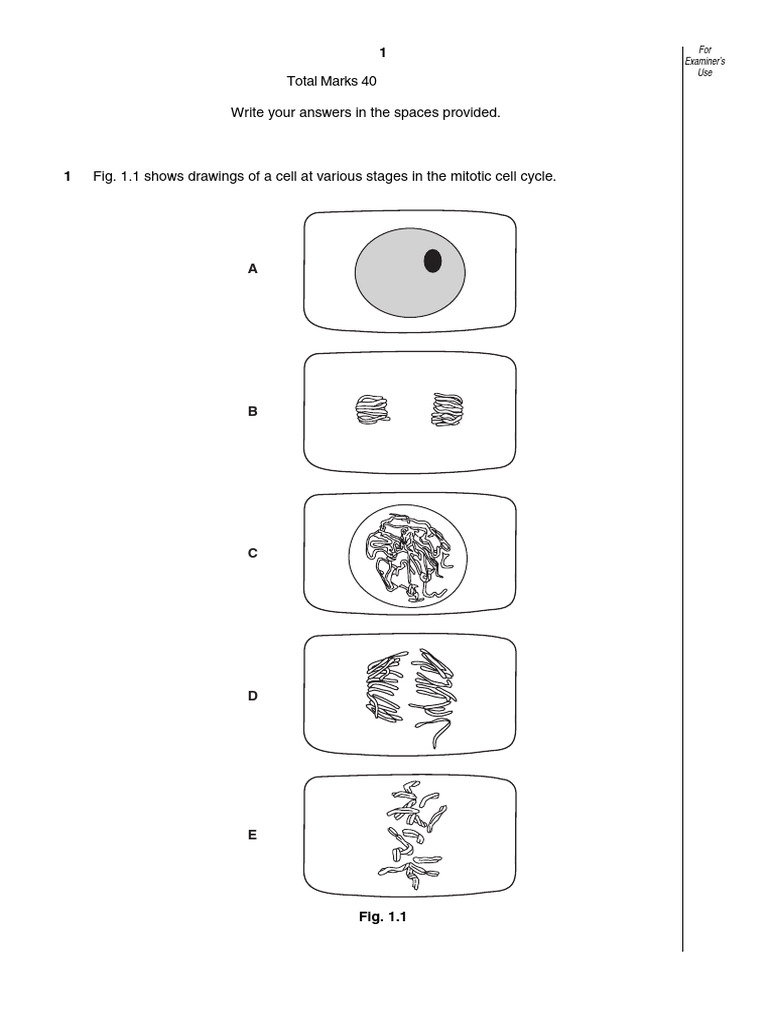 1

For Examiner's Use

Total Marks 40

Write your answers in the spaces provided.

1 Fig. 1.1 shows drawings of a cell at various stages in the mitotic cell cycle.

A

B

C

D

E

Fig. 1.1