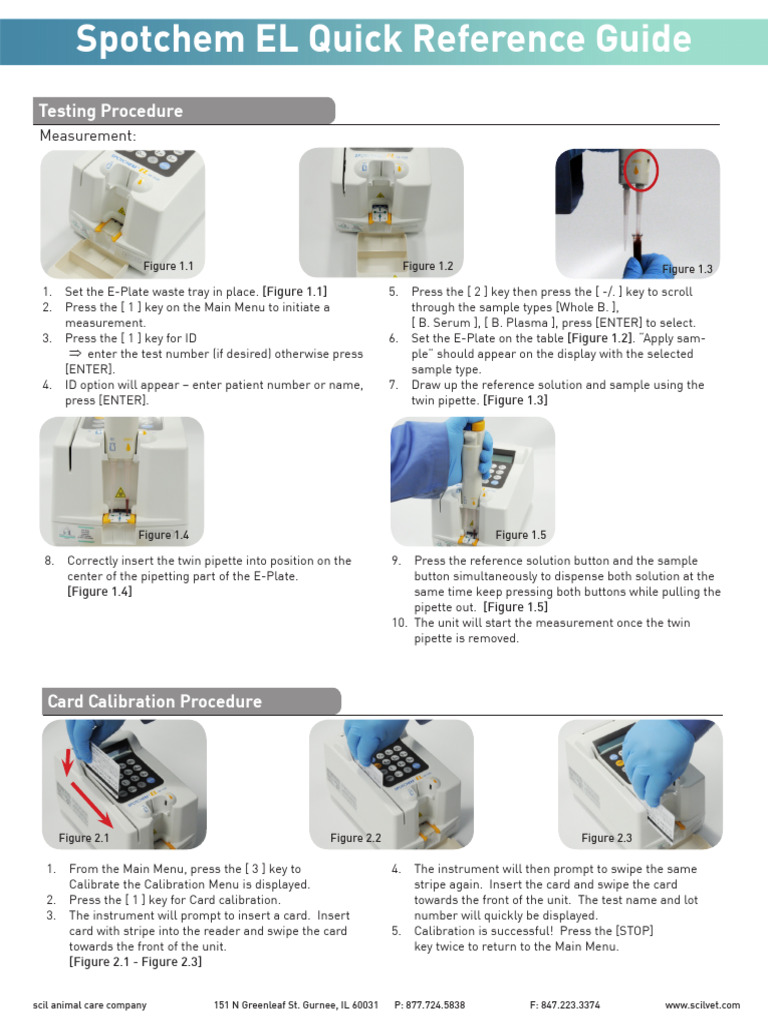 Spotchem EL Quick Reference Guide

Testing Procedure

Measurement:

Figure 1.1

Figure 1.2

Figure 1.3

1. Set the E-Plate waste tray in place. [Figure 1.1]
2. Press the [ 1 ] key on the Main Menu to initiate a measurement.
3. Press the [ 1 ] key for ID
⇒ enter the test number (if desired) otherwise press [ENTER].
4. ID option will appear – enter patient number or name, press [ENTER].

5. Press the [ 2 ] key then press the [ -/. ] key to scroll through the sample types [Whole B. ], [ B. Serum ], [ B. Plasma ], press [ENTER] to select.
6. Set the E-Plate on the table [Figure 1.2]. "Apply sample" should appear on the display with the selected sample type.
7. Draw up the reference solution and sample using the twin pipette. [Figure 1.3]

Figure 1.4

Figure 1.5

8. Correctly insert the twin pipette into position on the center of the pipetting part of the E-Plate. [Figure 1.4]

9. Press the reference solution button and the sample button simultaneously to dispense both solution at the same time keep pressing both buttons while pulling the pipette out. [Figure 1.5]
10. The unit will start the measurement once the twin pipette is removed.

Card Calibration Procedure

Figure 2.1

Figure 2.2

Figure 2.3

1. From the Main Menu, press the [ 3 ] key to Calibrate the Calibration Menu is displayed.
2. Press the [ 1 ] key for Card calibration.
3. The instrument will prompt to insert a card. Insert card with stripe into the reader and swipe the card towards the front of the unit. [Figure 2.1 - Figure 2.3]

4. The instrument will then prompt to swipe the same stripe again. Insert the card and swipe the card towards the front of the unit. The test name and lot number will quickly be displayed.
5. Calibration is successful! Press the [STOP] key twice to return to the Main Menu.

scil animal care company 151 N Greenleaf St. Gurnee, IL 60031 P: 877.724.5838 F: 847.223.3374 www.scilvet.com