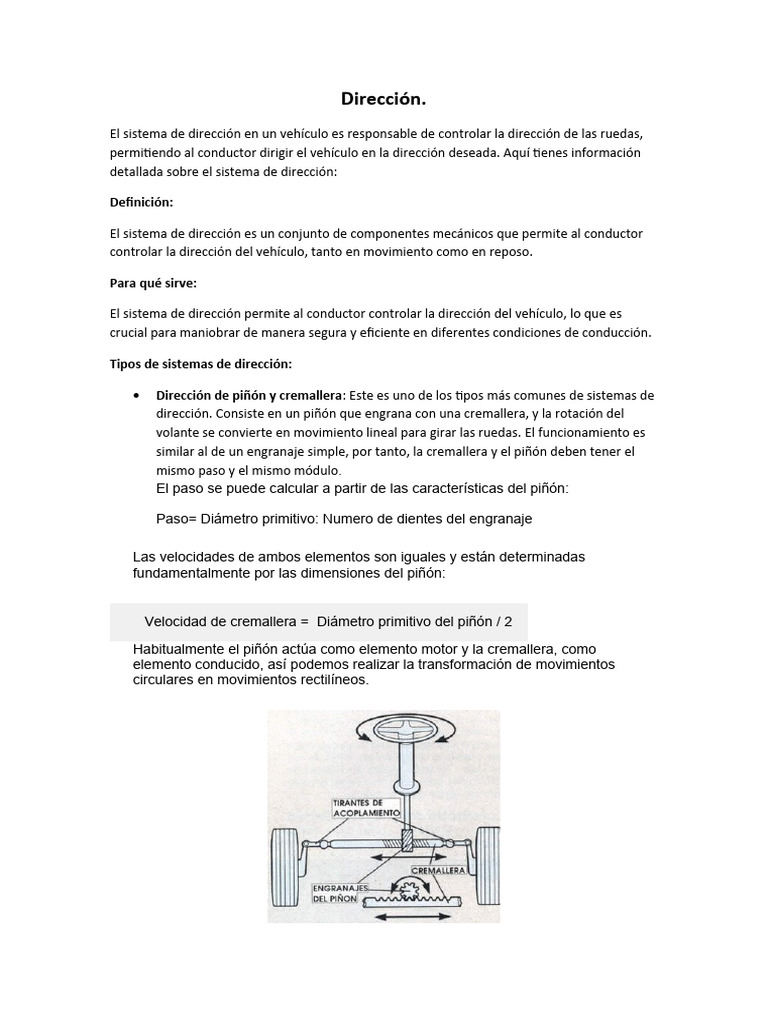 Dirección.

El sistema de dirección en un vehículo es responsable de controlar la dirección de las ruedas, permitiendo al conductor dirigir el vehículo en la dirección deseada. Aquí tienes información detallada sobre el sistema de dirección:

Definición:

El sistema de dirección es un conjunto de componentes mecánicos que permite al conductor controlar la dirección del vehículo, tanto en movimiento como en reposo.

Para qué sirve:

El sistema de dirección permite al conductor controlar la dirección del vehículo, lo que es crucial para maniobrar de manera segura y eficiente en diferentes condiciones de conducción.

Tipos de sistemas de dirección:

• Dirección de piñón y cremallera: Este es uno de los tipos más comunes de sistemas de dirección. Consiste en un piñón que engrana con una cremallera, y la rotación del volante se convierte en movimiento lineal para girar las ruedas. El funcionamiento es similar al de un engranaje simple, por tanto, la cremallera y el piñón deben tener el mismo paso y el mismo módulo.
El paso se puede calcular a partir de las características del piñón:

Paso= Diámetro primitivo: Numero de dientes del engranaje

Las velocidades de ambos elementos son iguales y están determinadas fundamentalmente por las dimensiones del piñón:

Velocidad de cremallera = Diámetro primitivo del piñón / 2

Habitualmente el piñón actúa como elemento motor y la cremallera, como elemento conducido, así podemos realizar la transformación de movimientos circulares en movimientos rectilíneos.

TIRANTES DE ACOPLAMIENTO
CREMALLERA
ENGRANAJES DEL PIÑON