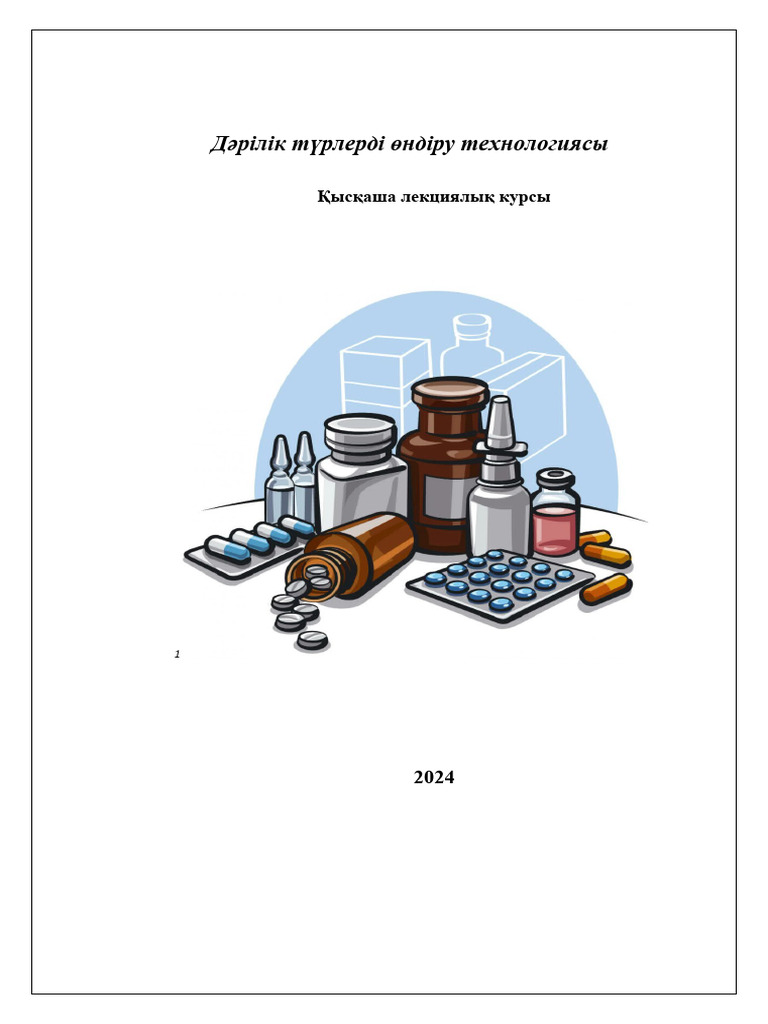 Дәрілік түрлерді өндіру технологиясы

Қысқаша лекциялық курсы

1

2024