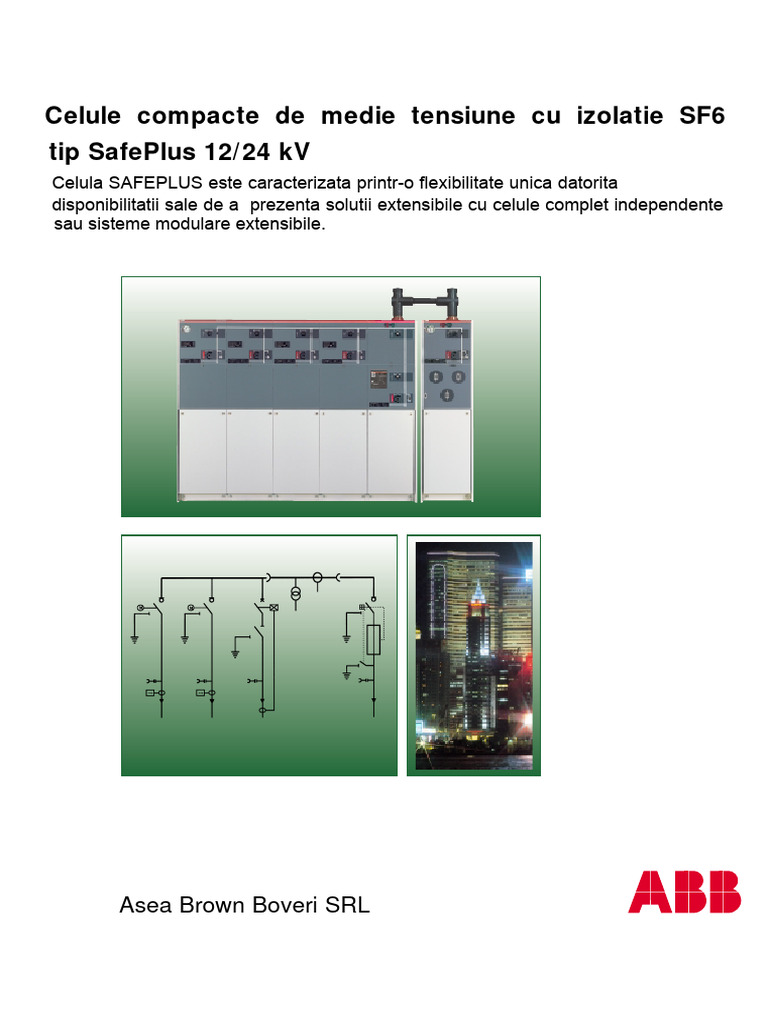 Celule compacte de medie tensiune cu izolatie SF6 tip SafePlus 12/24 kV

Celula SAFEPLUS este caracterizata printr-o flexibilitate unica datorita disponibilitatii sale de a prezenta solutii extensibile cu celule complet independente sau sisteme modulare extensibile.

Asea Brown Boveri SRL

ABB