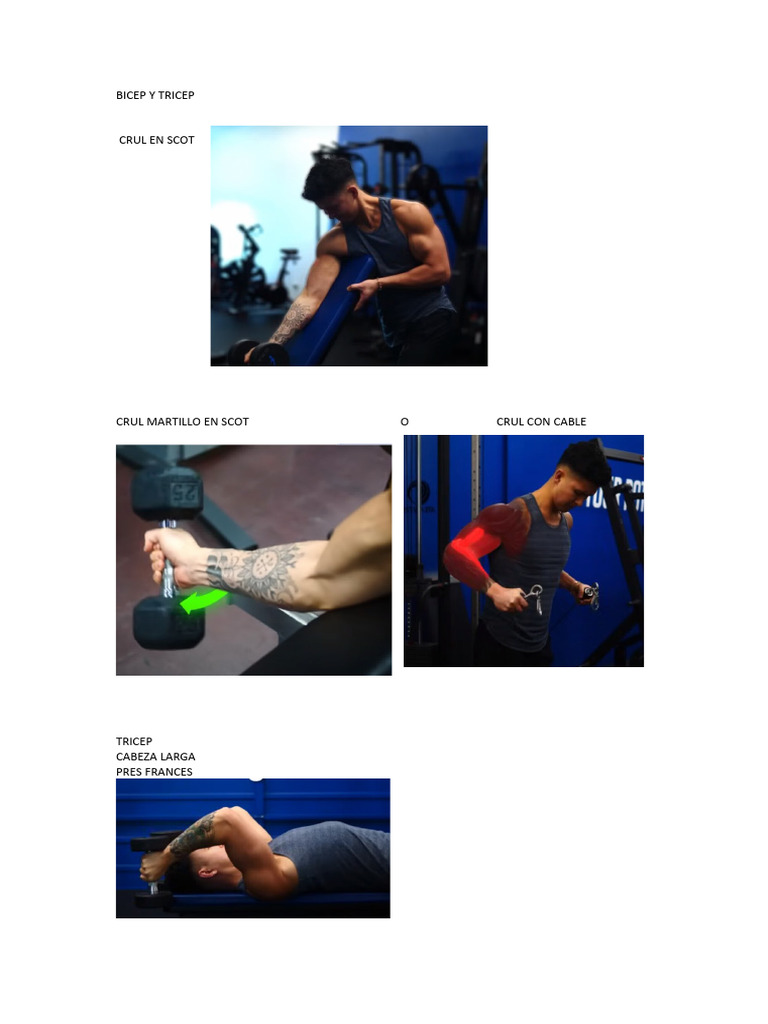 BICEP Y TRICEP

CRUL EN SCOT

CRUL MARTILLO EN SCOT O CRUL CON CABLE

25

TRICEP
CABEZA LARGA
PRES FRANCES