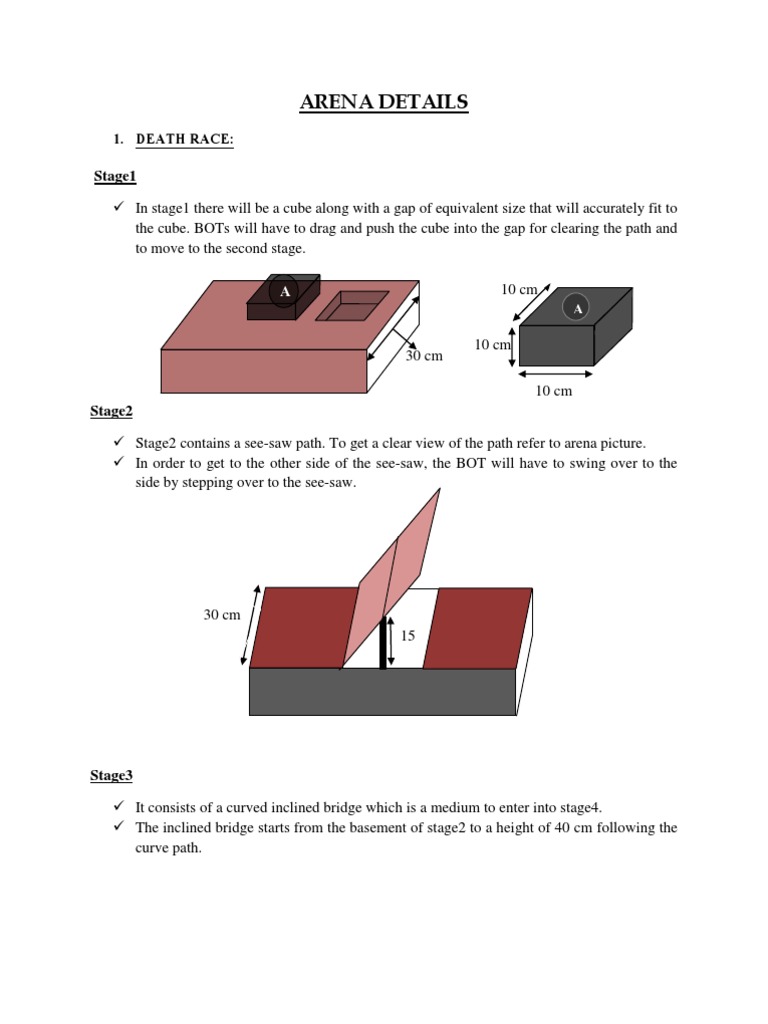 ARENA DETAILS

1. DEATH RACE:

Stage1

✓ In stage1 there will be a cube along with a gap of equivalent size that will accurately fit to the cube. BOTs will have to drag and push the cube into the gap for clearing the path and to move to the second stage.

A

30 cm

10 cm

A

10 cm

10 cm

Stage2

✓ Stage2 contains a see-saw path. To get a clear view of the path refer to arena picture.
✓ In order to get to the other side of the see-saw, the BOT will have to swing over to the side by stepping over to the see-saw.

30 cm

15

Stage3

✓ It consists of a curved inclined bridge which is a medium to enter into stage4.
✓ The inclined bridge starts from the basement of stage2 to a height of 40 cm following the curve path.