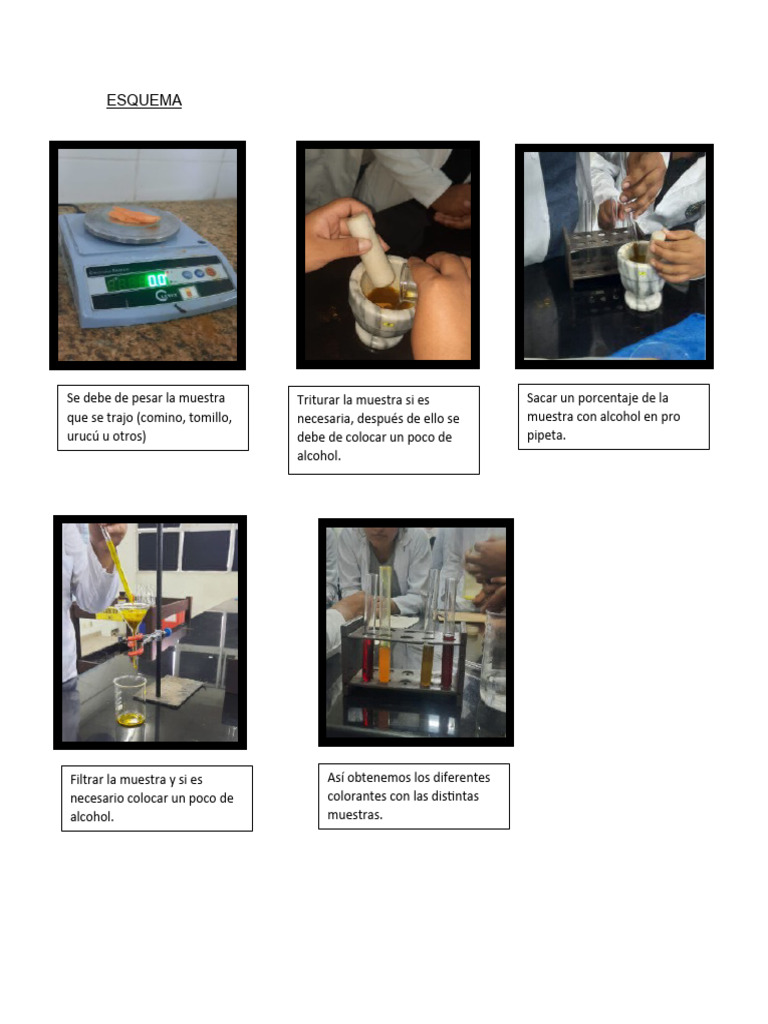 ESQUEMA

Se debe de pesar la muestra que se trajo (comino, tomillo, urucú u otros)

Triturar la muestra si es necesaria, después de ello se debe de colocar un poco de alcohol.

Sacar un porcentaje de la muestra con alcohol en pro pipeta.

Filtrar la muestra y si es necesario colocar un poco de alcohol.

Así obtenemos los diferentes colorantes con las distintas muestras.