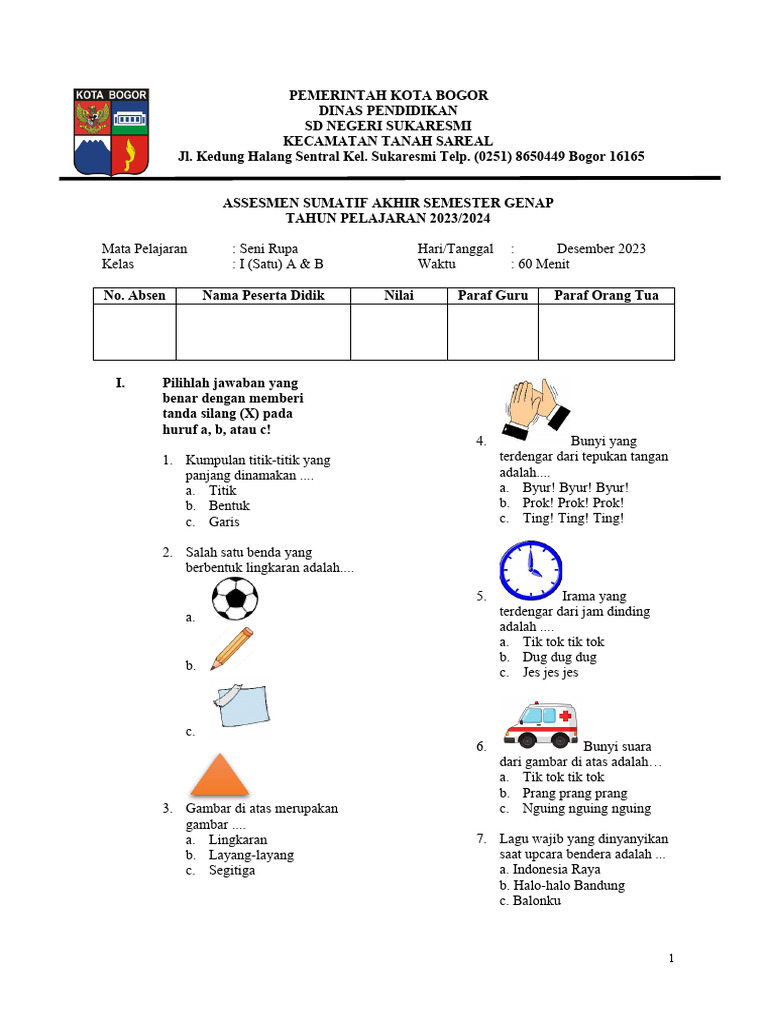 KOTA BOGOR

PEMERINTAH KOTA BOGOR
DINAS PENDIDIKAN
SD NEGERI SUKARESMI
KECAMATAN TANAH SAREAL
Jl. Kedung Halang Sentral Kel. Sukaresmi Telp. (0251) 8650449 Bogor 16165

ASSESMEN SUMATIF AKHIR SEMESTER GENAP
TAHUN PELAJARAN 2023/2024

Mata Pelajaran : Seni Rupa
Kelas : I (Satu) A & B
Hari/Tanggal : Desember 2023
Waktu : 60 Menit

| No. Absen | Nama Peserta Didik | Nilai | Paraf Guru | Paraf Orang Tua |
|---|---|---|---|---|
| | | | | |

I. Pilihlah jawaban yang benar dengan memberi tanda silang (X) pada huruf a, b, atau c!

1. Kumpulan titik-titik yang panjang dinamakan ....
a. Titik
b. Bentuk
c. Garis

2. Salah satu benda yang berbentuk lingkaran adalah....
a.
b.
c.

3. Gambar di atas merupakan gambar ....
a. Lingkaran
b. Layang-layang
c. Segitiga

4. Bunyi yang terdengar dari tepukan tangan adalah....
a. Byur! Byur! Byur!
b. Prok! Prok! Prok!
c. Ting! Ting! Ting!

5. Irama yang terdengar dari jam dinding adalah ....
a. Tik tok tik tok
b. Dug dug dug
c. Jes jes jes

6. Bunyi suara dari gambar di atas adalah…
a. Tik tok tik tok
b. Prang prang prang
c. Nguing nguing nguing

7. Lagu wajib yang dinyanyikan saat upcara bendera adalah ...
a. Indonesia Raya
b. Halo-halo Bandung
c. Balonku

1