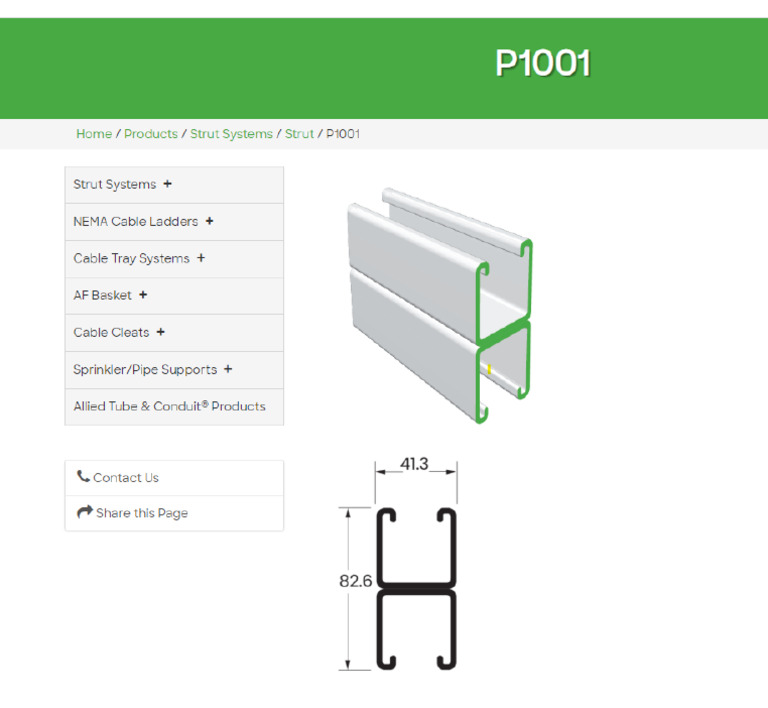 P1001

Home / Products / Strut Systems / Strut / P1001

Strut Systems +

NEMA Cable Ladders +

Cable Tray Systems +

AF Basket +

Cable Cleats +

Sprinkler/Pipe Supports +

Allied Tube & Conduit® Products

Contact Us

Share this Page

41.3

82.6