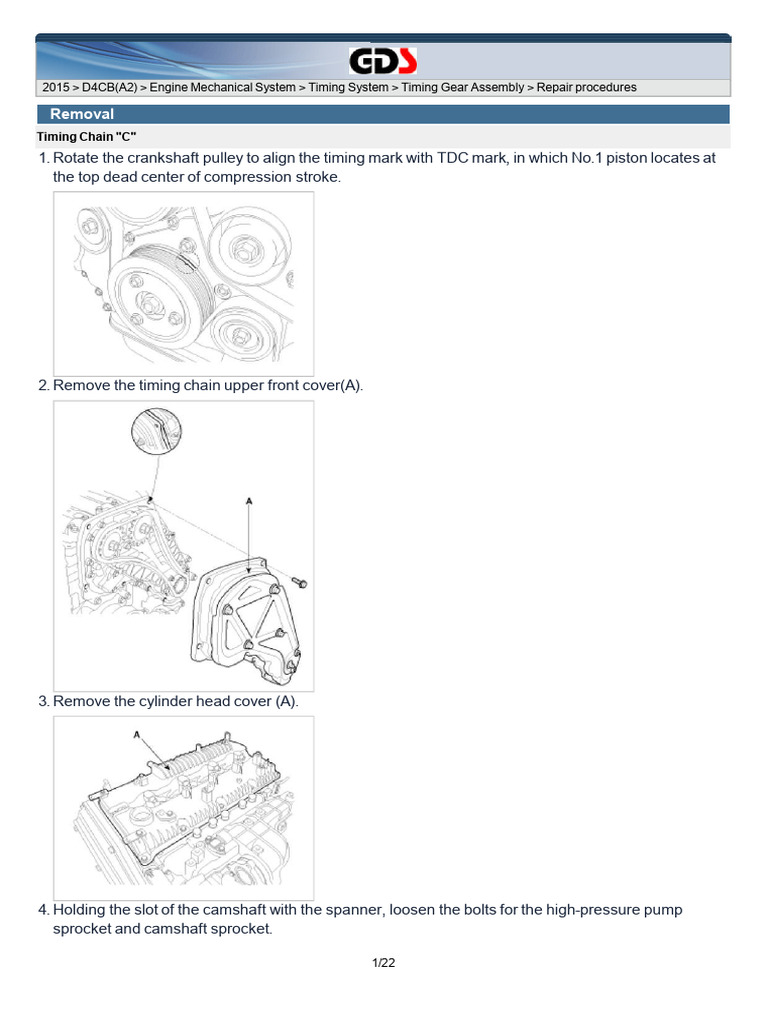 GDS

2015 > D4CB(A2) > Engine Mechanical System > Timing System > Timing Gear Assembly > Repair procedures

Removal

Timing Chain "C"

1. Rotate the crankshaft pulley to align the timing mark with TDC mark, in which No.1 piston locates at the top dead center of compression stroke.

2. Remove the timing chain upper front cover(A).

A

3. Remove the cylinder head cover (A).

A

4. Holding the slot of the camshaft with the spanner, loosen the bolts for the high-pressure pump sprocket and camshaft sprocket.

1/22