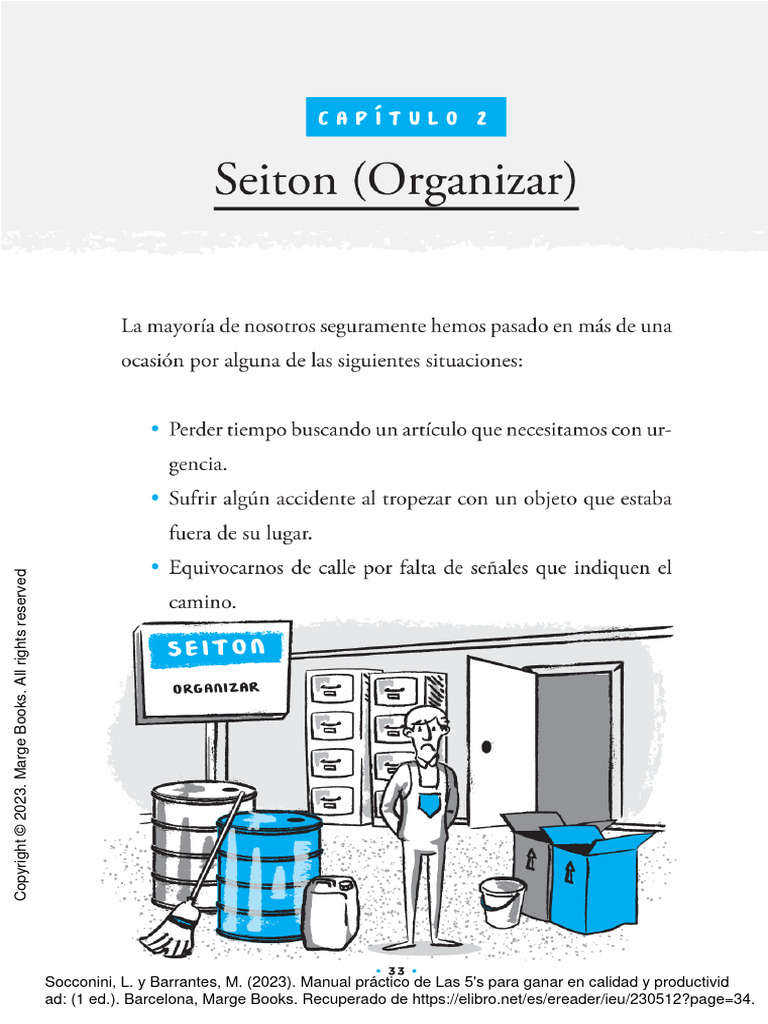 CAPÍTULO 2

Seiton (Organizar)

La mayoría de nosotros seguramente hemos pasado en más de una ocasión por alguna de las siguientes situaciones:

• Perder tiempo buscando un artículo que necesitamos con urgencia.
• Sufrir algún accidente al tropezar con un objeto que estaba fuera de su lugar.
• Equivocarnos de calle por falta de señales que indiquen el camino.

SEITON
ORGANIZAR

Copyright © 2023. Marge Books. All rights reserved

• 33 •

Socconini, L. y Barrantes, M. (2023). Manual práctico de Las 5's para ganar en calidad y productividad: (1 ed.). Barcelona, Marge Books. Recuperado de https://elibro.net/es/ereader/ieu/230512?page=34.