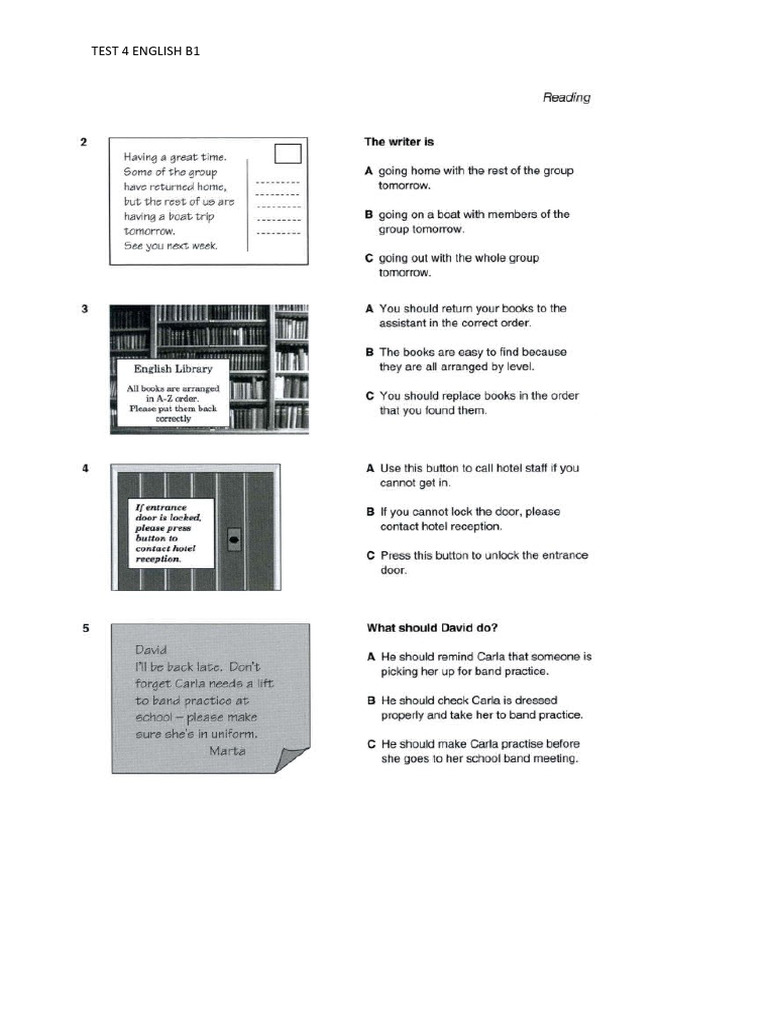 TEST 4 ENGLISH B1

Reading

2

Having a great time. Some of the group have returned home, but the rest of us are having a boat trip tomorrow. See you next week.

The writer is

A going home with the rest of the group tomorrow.

B going on a boat with members of the group tomorrow.

C going out with the whole group tomorrow.

3

English Library

All books are arranged in A-Z order. Please put them back correctly

A You should return your books to the assistant in the correct order.

B The books are easy to find because they are all arranged by level.

C You should replace books in the order that you found them.

4

If entrance door is locked, please press button to contact hotel reception.

A Use this button to call hotel staff if you cannot get in.

B If you cannot lock the door, please contact hotel reception.

C Press this button to unlock the entrance door.

5

David
I'll be back late. Don't forget Carla needs a lift to band practice at school – please make sure she's in uniform.
Marta

What should David do?

A He should remind Carla that someone is picking her up for band practice.

B He should check Carla is dressed properly and take her to band practice.

C He should make Carla practise before she goes to her school band meeting.