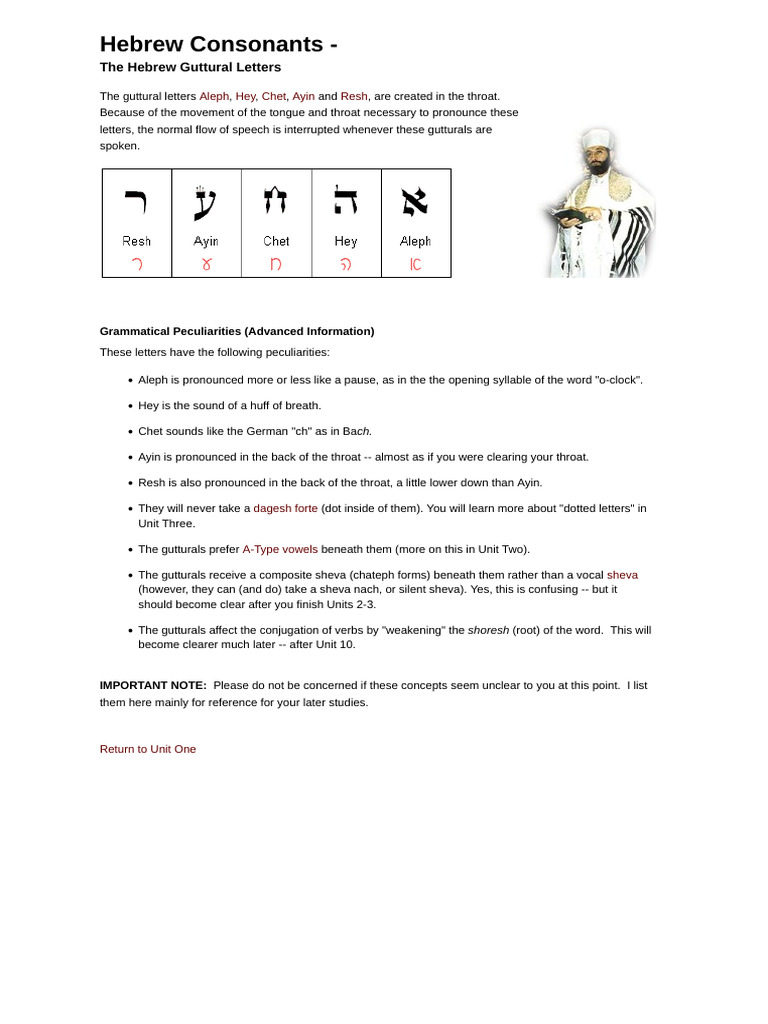 Hebrew Consonants -
The Hebrew Guttural Letters

The guttural letters Aleph, Hey, Chet, Ayin and Resh, are created in the throat. Because of the movement of the tongue and throat necessary to pronounce these letters, the normal flow of speech is interrupted whenever these gutturals are spoken.

| ר | ע | ח | ה | א |
|---|---|---|---|---|
| Resh | Ayin | Chet | Hey | Aleph |
| ר | ע | ח | ה | א |

Grammatical Peculiarities (Advanced Information)
These letters have the following peculiarities:

• Aleph is pronounced more or less like a pause, as in the the opening syllable of the word "o-clock".
• Hey is the sound of a huff of breath.
• Chet sounds like the German "ch" as in Bach.
• Ayin is pronounced in the back of the throat -- almost as if you were clearing your throat.
• Resh is also pronounced in the back of the throat, a little lower down than Ayin.
• They will never take a dagesh forte (dot inside of them). You will learn more about "dotted letters" in Unit Three.
• The gutturals prefer A-Type vowels beneath them (more on this in Unit Two).
• The gutturals receive a composite sheva (chateph forms) beneath them rather than a vocal sheva (however, they can (and do) take a sheva nach, or silent sheva). Yes, this is confusing -- but it should become clear after you finish Units 2-3.
• The gutturals affect the conjugation of verbs by "weakening" the shoresh (root) of the word. This will become clearer much later -- after Unit 10.

IMPORTANT NOTE: Please do not be concerned if these concepts seem unclear to you at this point. I list them here mainly for reference for your later studies.

Return to Unit One