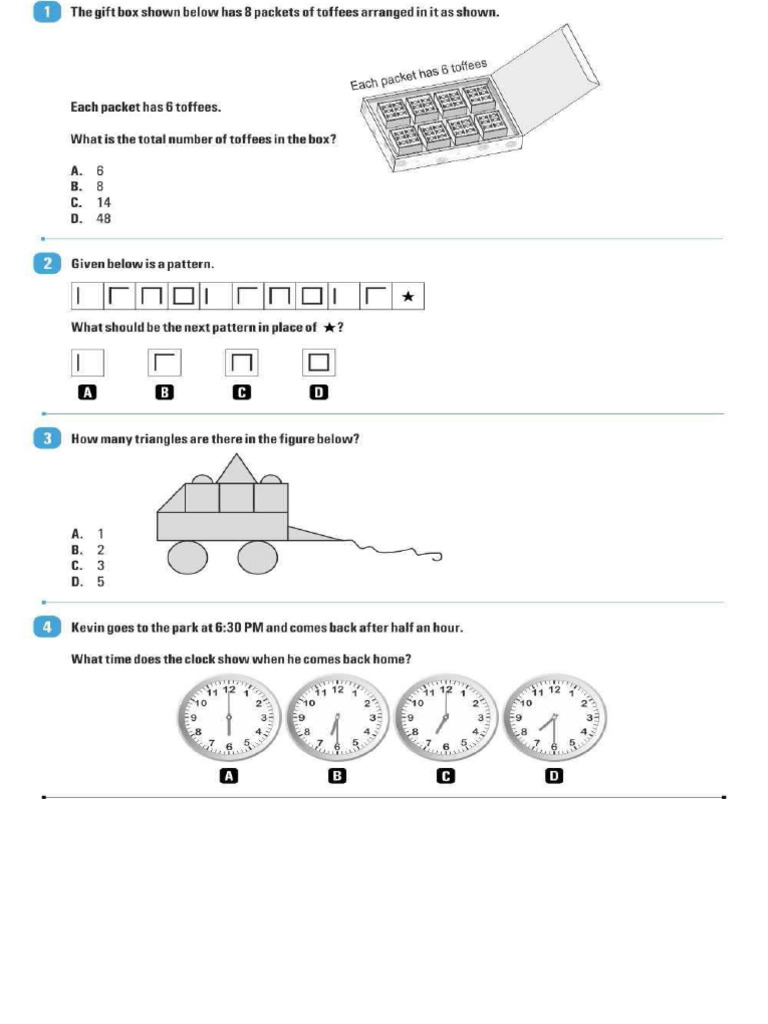 1 The gift box shown below has 8 packets of toffees arranged in it as shown.

Each packet has 6 toffees

Each packet has 6 toffees.

What is the total number of toffees in the box?

A. 6
B. 8
C. 14
D. 48

2 Given below is a pattern.

★

What should be the next pattern in place of ★?

A B C D

3 How many triangles are there in the figure below?

A. 1
B. 2
C. 3
D. 5

4 Kevin goes to the park at 6:30 PM and comes back after half an hour.

What time does the clock show when he comes back home?

11 12 1 2 3 4 5 6 7 8 9 10
11 12 1 2 3 4 5 6 7 8 9 10
11 12 1 2 3 4 5 6 7 8 9 10
11 12 1 2 3 4 5 6 7 8 9 10

A B C D