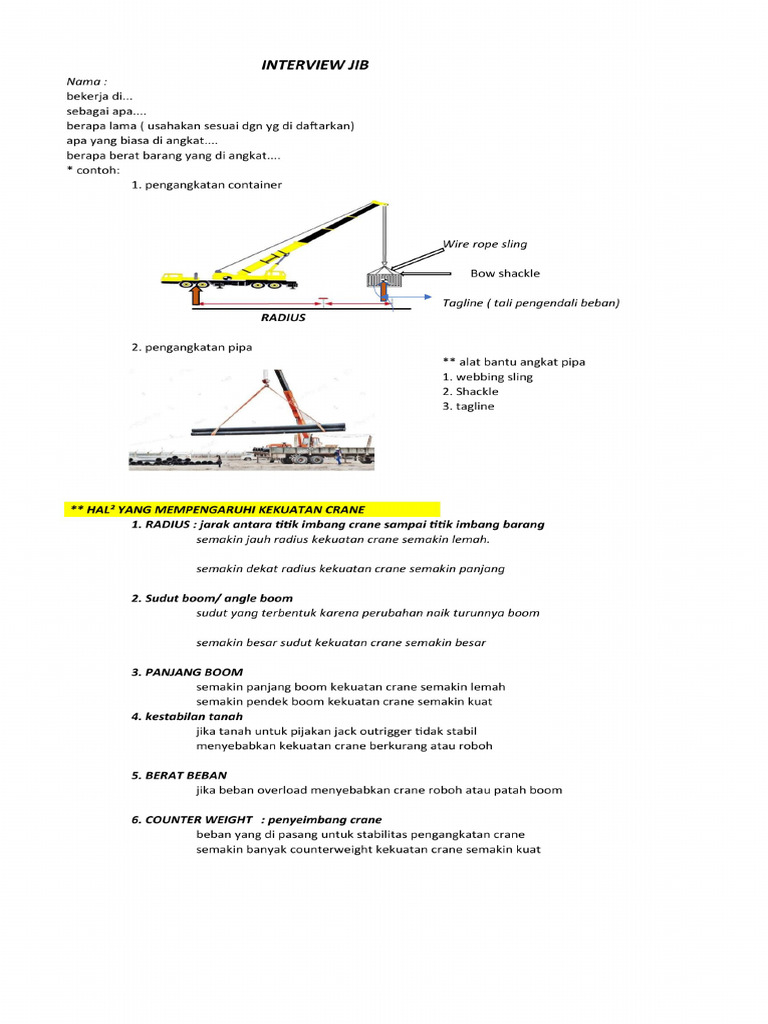 INTERVIEW JIB

Nama :
bekerja di...
sebagai apa....
berapa lama ( usahakan sesuai dgn yg di daftarkan)
apa yang biasa di angkat....
berapa berat barang yang di angkat....
* contoh:
1. pengangkatan container

Wire rope sling
Bow shackle
Tagline ( tali pengendali beban)
RADIUS

2. pengangkatan pipa

** alat bantu angkat pipa
1. webbing sling
2. Shackle
3. tagline

** HAL² YANG MEMPENGARUHI KEKUATAN CRANE
1. RADIUS : jarak antara titik imbang crane sampai titik imbang barang
semakin jauh radius kekuatan crane semakin lemah.

semakin dekat radius kekuatan crane semakin panjang

2. Sudut boom/ angle boom
sudut yang terbentuk karena perubahan naik turunnya boom

semakin besar sudut kekuatan crane semakin besar

3. PANJANG BOOM
semakin panjang boom kekuatan crane semakin lemah
semakin pendek boom kekuatan crane semakin kuat
4. kestabilan tanah
jika tanah untuk pijakan jack outrigger tidak stabil
menyebabkan kekuatan crane berkurang atau roboh

5. BERAT BEBAN
jika beban overload menyebabkan crane roboh atau patah boom

6. COUNTER WEIGHT : penyeimbang crane
beban yang di pasang untuk stabilitas pengangkatan crane
semakin banyak counterweight kekuatan crane semakin kuat