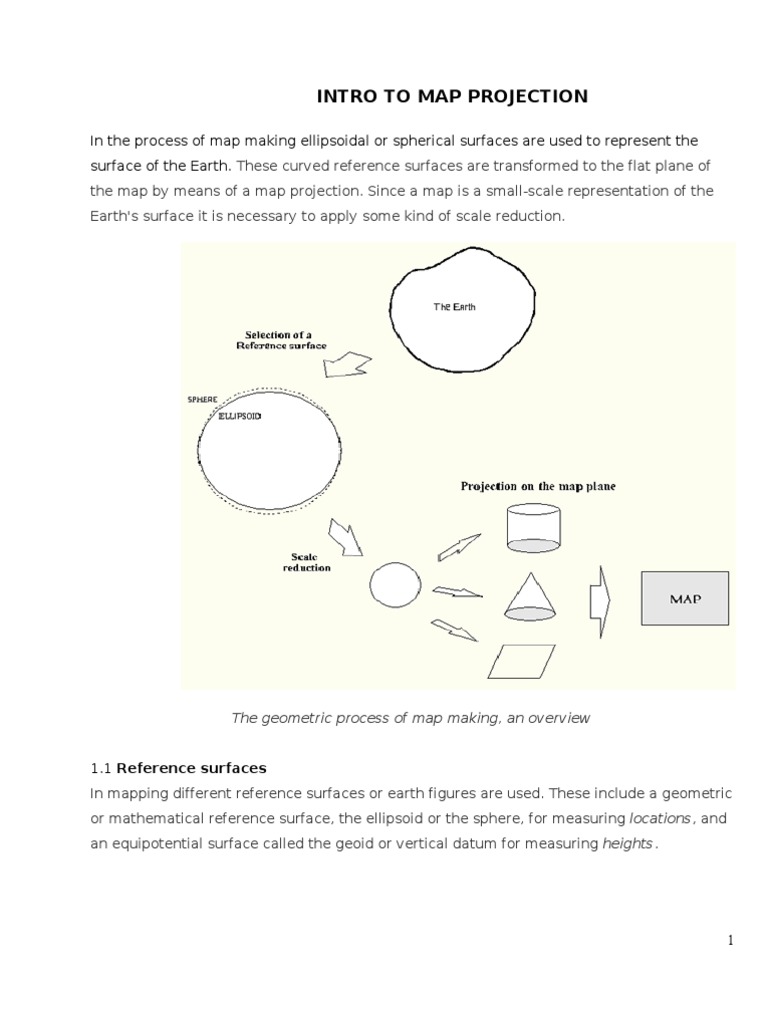 INTRO TO MAP PROJECTION

In the process of map making ellipsoidal or spherical surfaces are used to represent the surface of the Earth. These curved reference surfaces are transformed to the flat plane of the map by means of a map projection. Since a map is a small-scale representation of the Earth's surface it is necessary to apply some kind of scale reduction.

The Earth

Selection of a Reference surface

SPHERE

ELLIPSOID

Projection on the map plane

Scale reduction

MAP

The geometric process of map making, an overview

1.1 Reference surfaces

In mapping different reference surfaces or earth figures are used. These include a geometric or mathematical reference surface, the ellipsoid or the sphere, for measuring locations, and an equipotential surface called the geoid or vertical datum for measuring heights.

1