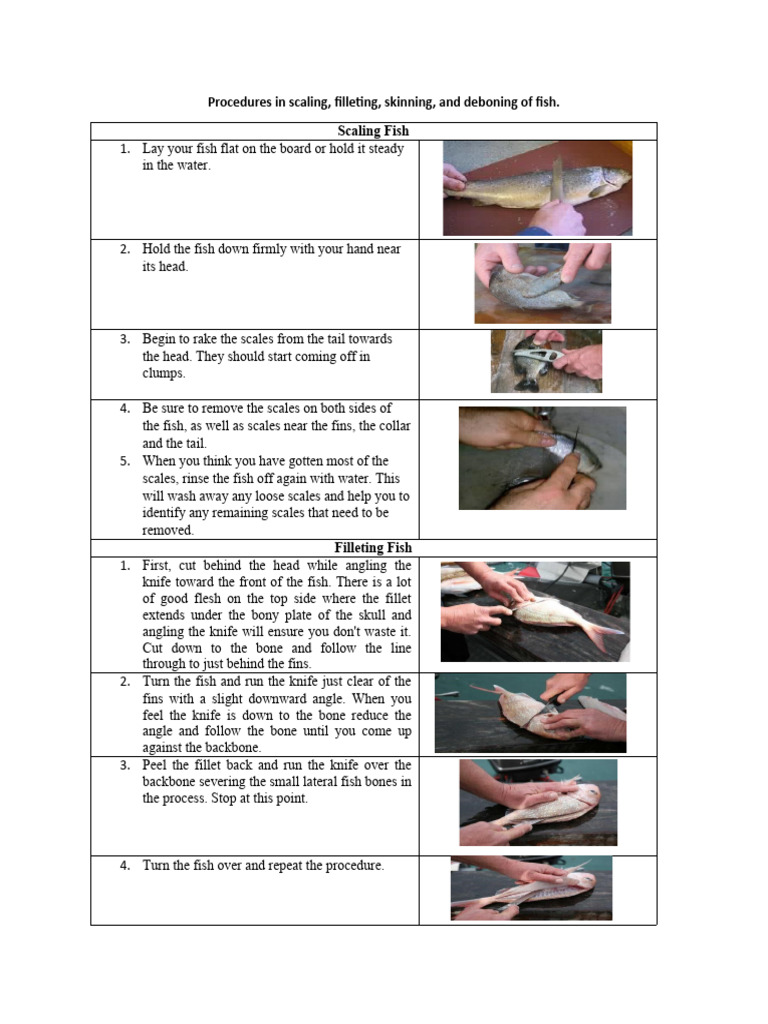 Procedures in scaling, filleting, skinning, and deboning of fish.

| Scaling Fish | |
|---|---|
| 1. Lay your fish flat on the board or hold it steady in the water. | |
| 2. Hold the fish down firmly with your hand near its head. | |
| 3. Begin to rake the scales from the tail towards the head. They should start coming off in clumps. | |
| 4. Be sure to remove the scales on both sides of the fish, as well as scales near the fins, the collar and the tail. 5. When you think you have gotten most of the scales, rinse the fish off again with water. This will wash away any loose scales and help you to identify any remaining scales that need to be removed. | |
| Filleting Fish | |
| 1. First, cut behind the head while angling the knife toward the front of the fish. There is a lot of good flesh on the top side where the fillet extends under the bony plate of the skull and angling the knife will ensure you don't waste it. Cut down to the bone and follow the line through to just behind the fins. | |
| 2. Turn the fish and run the knife just clear of the fins with a slight downward angle. When you feel the knife is down to the bone reduce the angle and follow the bone until you come up against the backbone. | |
| 3. Peel the fillet back and run the knife over the backbone severing the small lateral fish bones in the process. Stop at this point. | |
| 4. Turn the fish over and repeat the procedure. | |