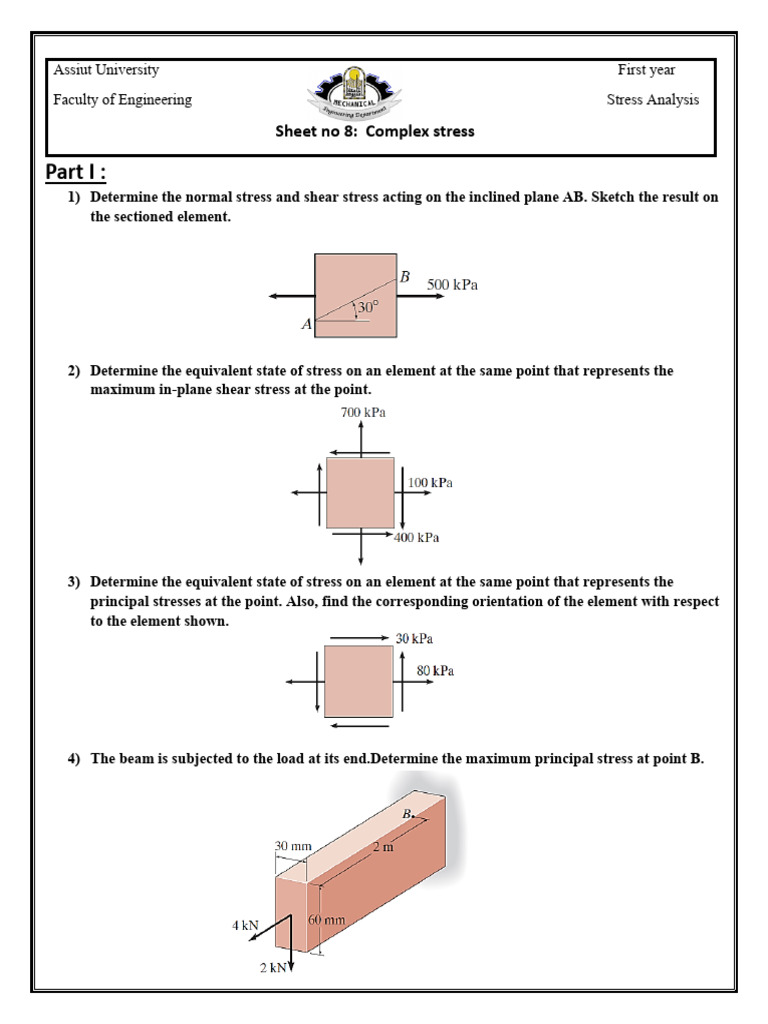 Assiut University
Faculty of Engineering

MECHANICAL
Engineering Department

First year
Stress Analysis

Sheet no 8: Complex stress

Part I :

1) Determine the normal stress and shear stress acting on the inclined plane AB. Sketch the result on the sectioned element.

B
500 kPa
30°
A

2) Determine the equivalent state of stress on an element at the same point that represents the maximum in-plane shear stress at the point.

700 kPa
100 kPa
400 kPa

3) Determine the equivalent state of stress on an element at the same point that represents the principal stresses at the point. Also, find the corresponding orientation of the element with respect to the element shown.

30 kPa
80 kPa

4) The beam is subjected to the load at its end.Determine the maximum principal stress at point B.

B
30 mm
2 m
60 mm
4 kN
2 kN