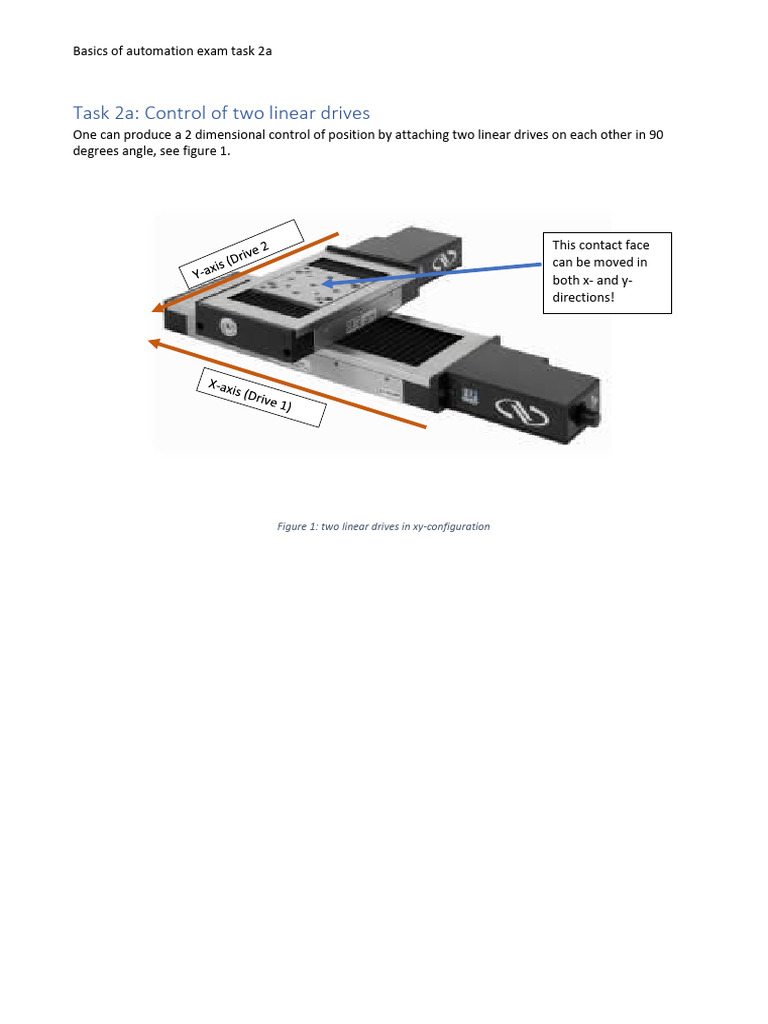 Basics of automation exam task 2a

Task 2a: Control of two linear drives

One can produce a 2 dimensional control of position by attaching two linear drives on each other in 90 degrees angle, see figure 1.

Y-axis (Drive 2

This contact face can be moved in both x- and y-directions!

X-axis (Drive 1)

Figure 1: two linear drives in xy-configuration