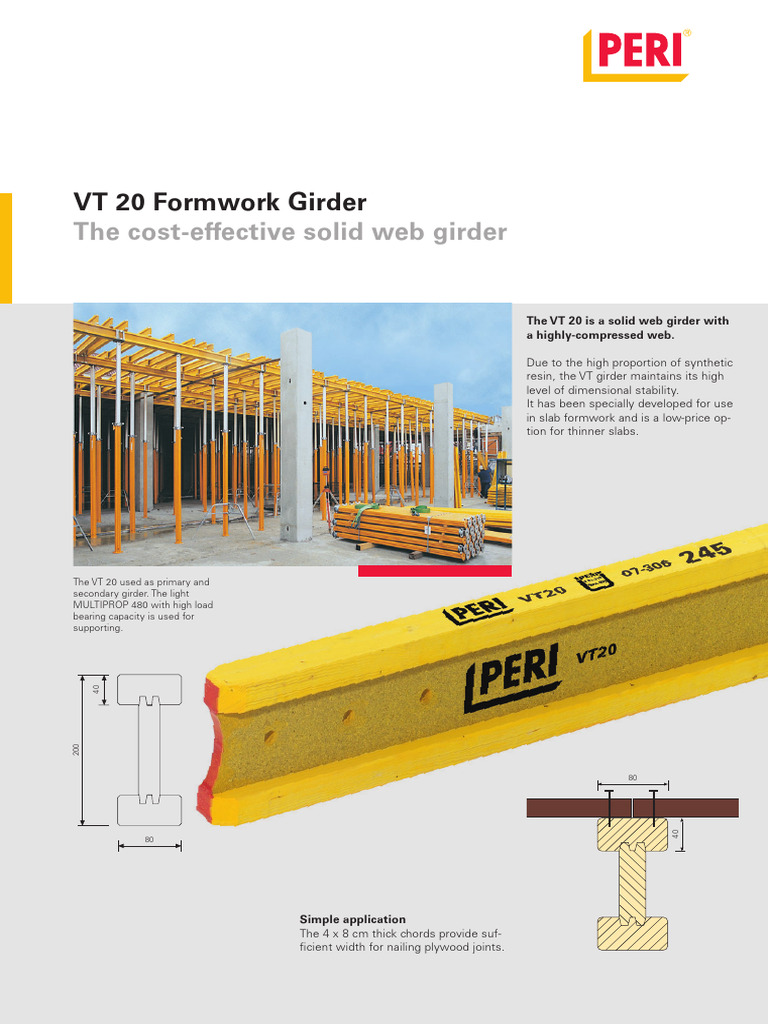 PERI®

VT 20 Formwork Girder
The cost-effective solid web girder

The VT 20 is a solid web girder with a highly-compressed web.

Due to the high proportion of synthetic resin, the VT girder maintains its high level of dimensional stability.
It has been specially developed for use in slab formwork and is a low-price option for thinner slabs.

The VT 20 used as primary and secondary girder. The light MULTIPROP 480 with high load bearing capacity is used for supporting.

PERI VT20 07-306 245

PERI VT20

40

200

80

80

40

Simple application
The 4 x 8 cm thick chords provide sufficient width for nailing plywood joints.