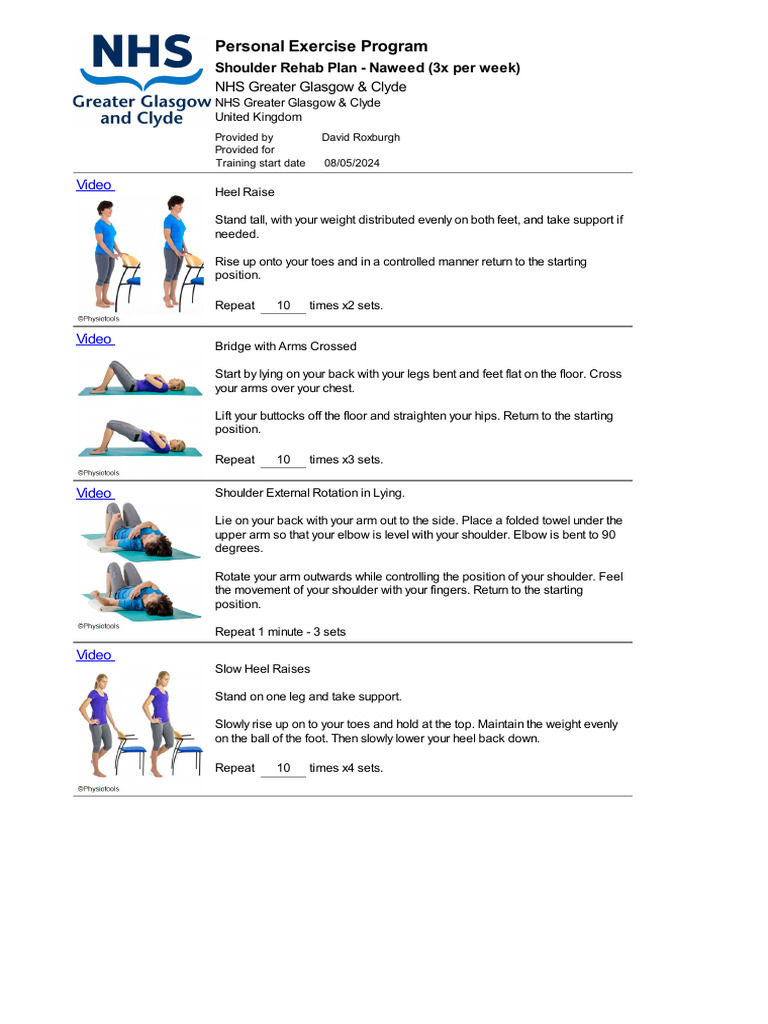 NHS
Greater Glasgow and Clyde

Personal Exercise Program
Shoulder Rehab Plan - Naweed (3x per week)
NHS Greater Glasgow & Clyde
NHS Greater Glasgow & Clyde
United Kingdom

Provided by David Roxburgh
Provided for
Training start date 08/05/2024

Video

©Physiotools

Heel Raise

Stand tall, with your weight distributed evenly on both feet, and take support if needed.

Rise up onto your toes and in a controlled manner return to the starting position.

Repeat 10 times x2 sets.

Video

©Physiotools

Bridge with Arms Crossed

Start by lying on your back with your legs bent and feet flat on the floor. Cross your arms over your chest.

Lift your buttocks off the floor and straighten your hips. Return to the starting position.

Repeat 10 times x3 sets.

Video

©Physiotools

Shoulder External Rotation in Lying.

Lie on your back with your arm out to the side. Place a folded towel under the upper arm so that your elbow is level with your shoulder. Elbow is bent to 90 degrees.

Rotate your arm outwards while controlling the position of your shoulder. Feel the movement of your shoulder with your fingers. Return to the starting position.

Repeat 1 minute - 3 sets

Video

©Physiotools

Slow Heel Raises

Stand on one leg and take support.

Slowly rise up on to your toes and hold at the top. Maintain the weight evenly on the ball of the foot. Then slowly lower your heel back down.

Repeat 10 times x4 sets.