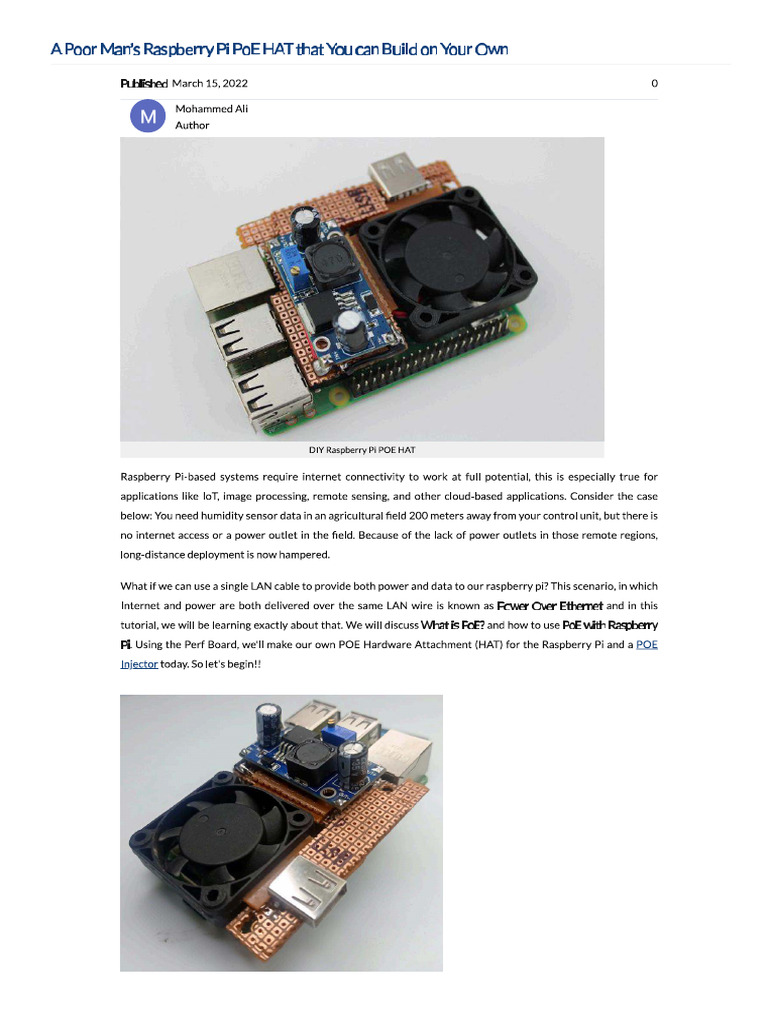 A Poor Man's Raspberry Pi PoE HAT that You can Build on Your Own

Published March 15, 2022

0

M

Mohammed Ali
Author

DIY Raspberry Pi POE HAT

Raspberry Pi-based systems require internet connectivity to work at full potential, this is especially true for applications like IoT, image processing, remote sensing, and other cloud-based applications. Consider the case below: You need humidity sensor data in an agricultural field 200 meters away from your control unit, but there is no internet access or a power outlet in the field. Because of the lack of power outlets in those remote regions, long-distance deployment is now hampered.

What if we can use a single LAN cable to provide both power and data to our raspberry pi? This scenario, in which Internet and power are both delivered over the same LAN wire is known as Power Over Ethernet and in this tutorial, we will be learning exactly about that. We will discuss What is PoE? and how to use PoE with Raspberry Pi. Using the Perf Board, we'll make our own POE Hardware Attachment (HAT) for the Raspberry Pi and a POE Injector today. So let's begin!!