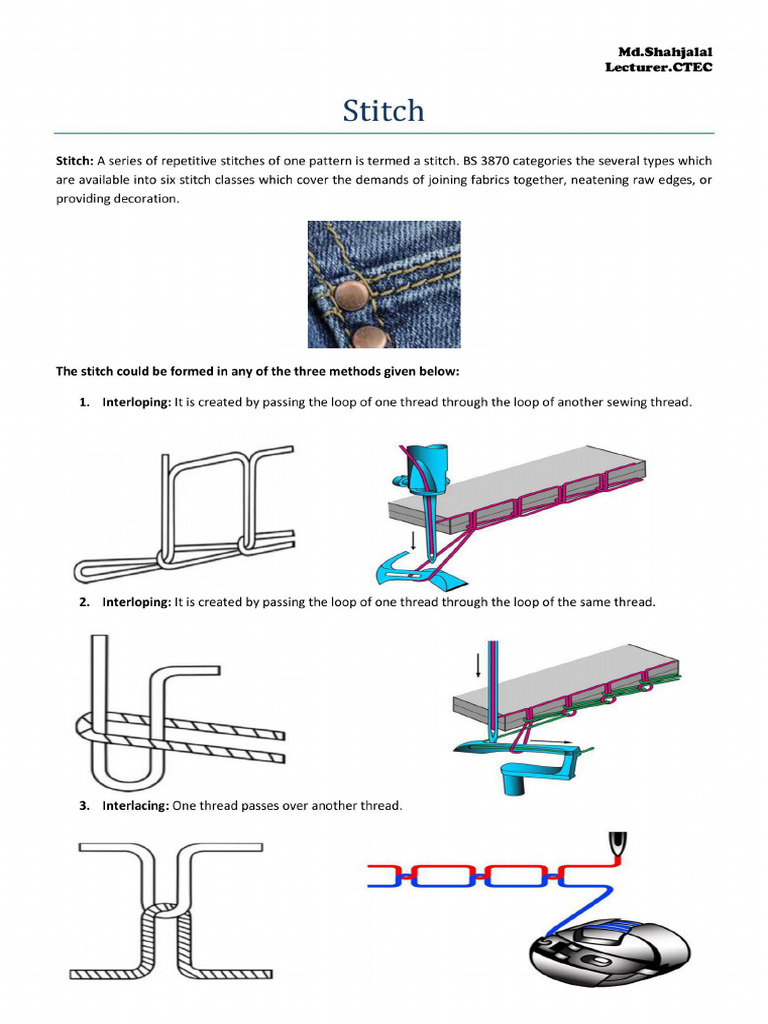 Md.Shahjalal
Lecturer.CTEC

Stitch

Stitch: A series of repetitive stitches of one pattern is termed a stitch. BS 3870 categories the several types which are available into six stitch classes which cover the demands of joining fabrics together, neatening raw edges, or providing decoration.

The stitch could be formed in any of the three methods given below:

1. Interloping: It is created by passing the loop of one thread through the loop of another sewing thread.

2. Interloping: It is created by passing the loop of one thread through the loop of the same thread.

3. Interlacing: One thread passes over another thread.