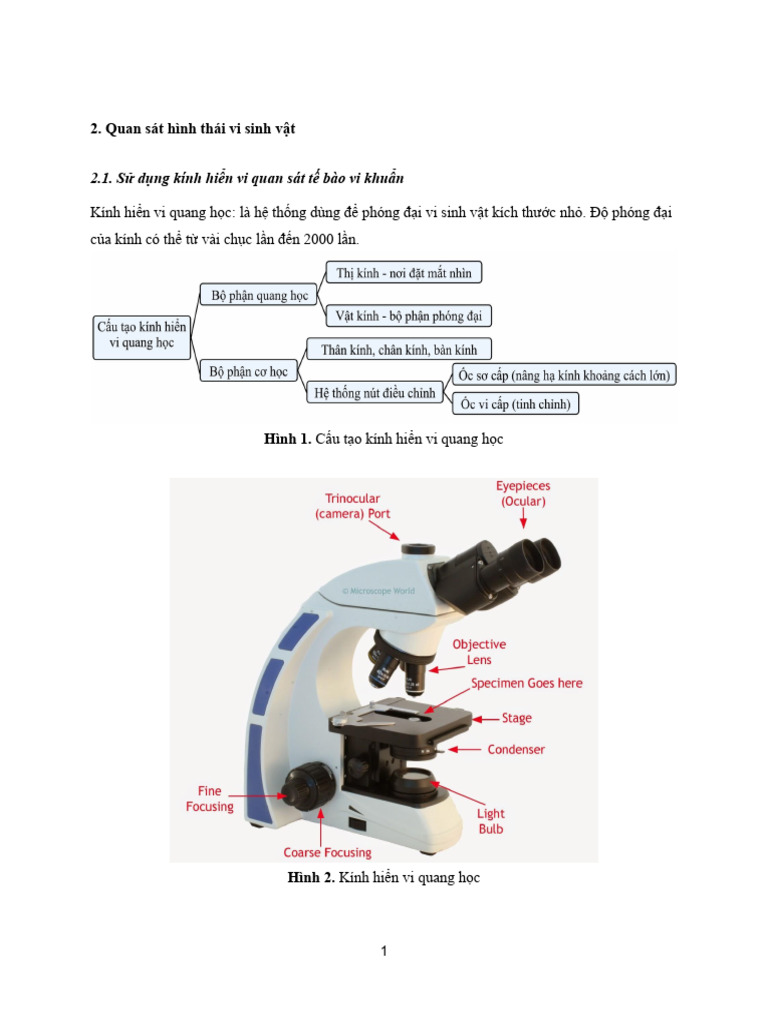 2. Quan sát hình thái vi sinh vật

2.1. Sử dụng kính hiển vi quan sát tế bào vi khuẩn

Kính hiển vi quang học: là hệ thống dùng để phóng đại vi sinh vật kích thước nhỏ. Độ phóng đại của kính có thể từ vài chục lần đến 2000 lần.

Cấu tạo kính hiển vi quang học

Bộ phận quang học

Thị kính - nơi đặt mắt nhìn

Vật kính - bộ phận phóng đại

Bộ phận cơ học

Thân kính, chân kính, bàn kính

Hệ thống nút điều chỉnh

Ốc sơ cấp (nâng hạ kính khoảng cách lớn)

Ốc vi cấp (tinh chỉnh)

Hình 1. Cấu tạo kính hiển vi quang học

Trinocular (camera) Port

Eyepieces (Ocular)

© Microscope World

Objective Lens

Specimen Goes here

Stage

Condenser

Fine Focusing

Light Bulb

Coarse Focusing

Hình 2. Kính hiển vi quang học

1