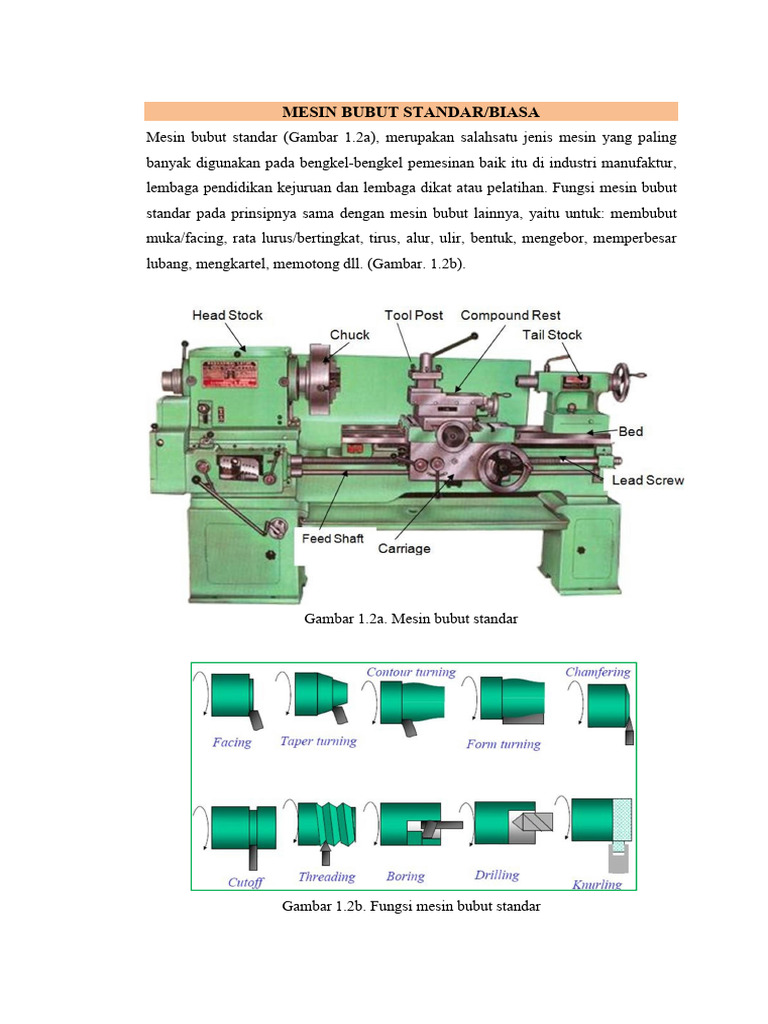 MESIN BUBUT STANDAR/BIASA

Mesin bubut standar (Gambar 1.2a), merupakan salahsatu jenis mesin yang paling banyak digunakan pada bengkel-bengkel pemesinan baik itu di industri manufaktur, lembaga pendidikan kejuruan dan lembaga dikat atau pelatihan. Fungsi mesin bubut standar pada prinsipnya sama dengan mesin bubut lainnya, yaitu untuk: membubut muka/facing, rata lurus/bertingkat, tirus, alur, ulir, bentuk, mengebor, memperbesar lubang, mengkartel, memotong dll. (Gambar. 1.2b).

Head Stock
Chuck
Tool Post
Compound Rest
Tail Stock
Bed
Lead Screw
Feed Shaft
Carriage

Gambar 1.2a. Mesin bubut standar

Contour turning
Chamfering
Facing
Taper turning
Form turning
Cutoff
Threading
Boring
Drilling
Knurling

Gambar 1.2b. Fungsi mesin bubut standar