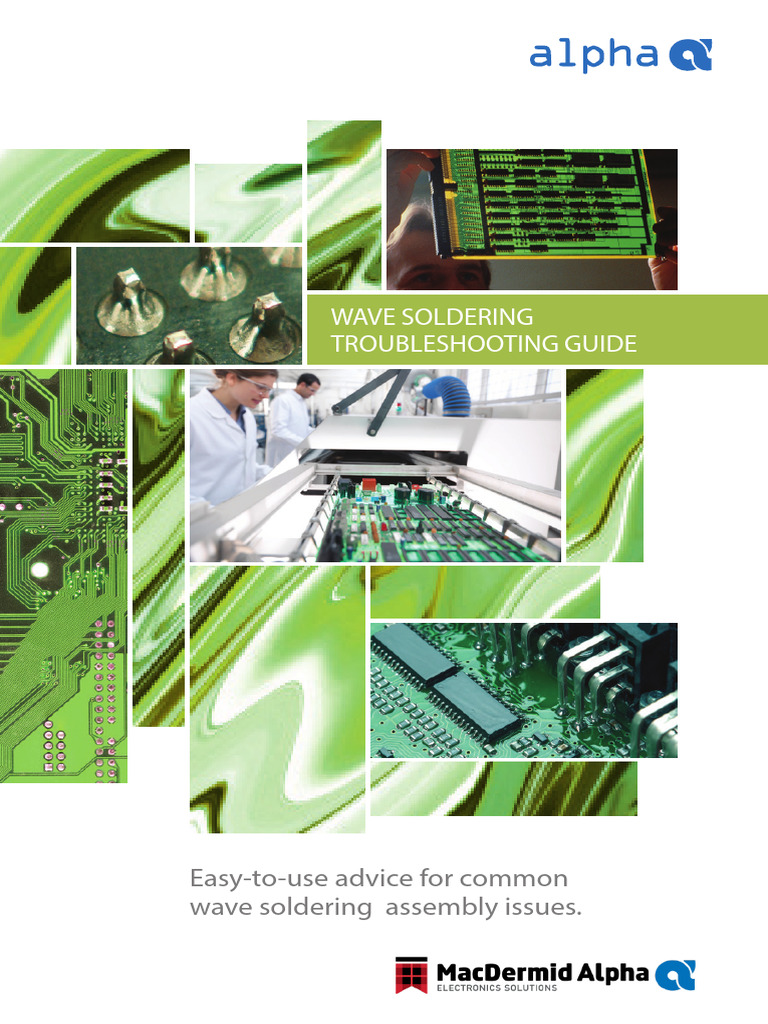 alpha

WAVE SOLDERING
TROUBLESHOOTING GUIDE

Easy-to-use advice for common wave soldering assembly issues.

MacDermid Alpha
ELECTRONICS SOLUTIONS