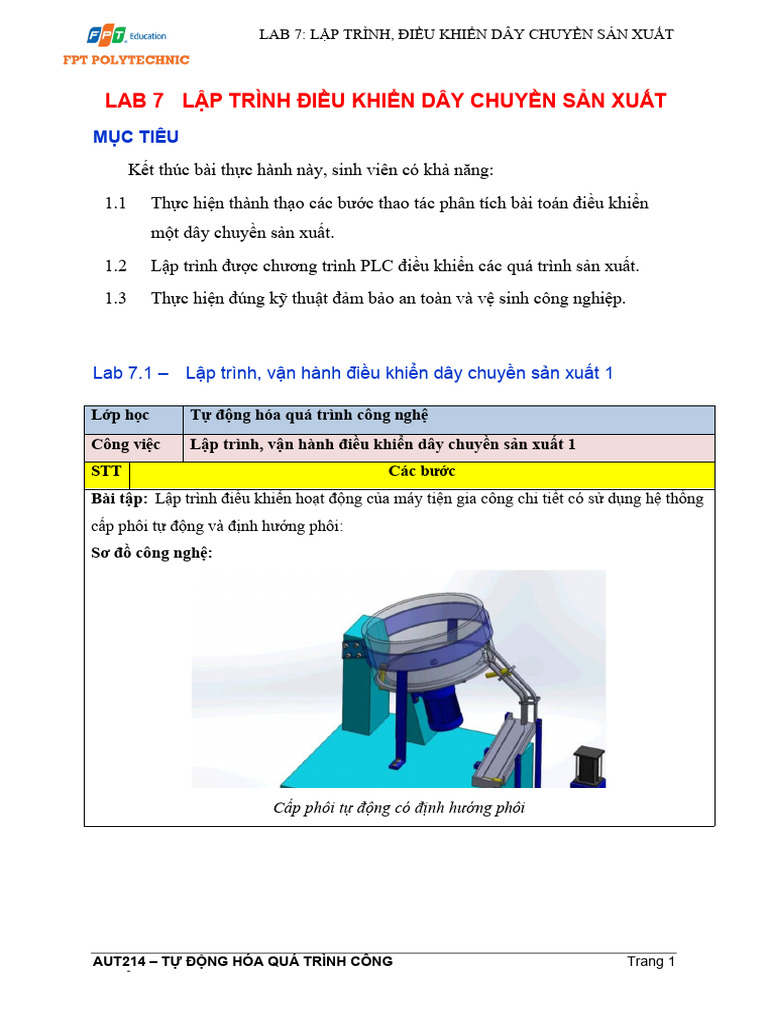 FPT Education
FPT POLYTECHNIC

LAB 7: LẬP TRÌNH, ĐIỀU KHIỂN DÂY CHUYỀN SẢN XUẤT

LAB 7 LẬP TRÌNH ĐIỀU KHIỂN DÂY CHUYỀN SẢN XUẤT

MỤC TIÊU

Kết thúc bài thực hành này, sinh viên có khả năng:

1.1 Thực hiện thành thạo các bước thao tác phân tích bài toán điều khiển một dây chuyền sản xuất.

1.2 Lập trình được chương trình PLC điều khiển các quá trình sản xuất.

1.3 Thực hiện đúng kỹ thuật đảm bảo an toàn và vệ sinh công nghiệp.

Lab 7.1 – Lập trình, vận hành điều khiển dây chuyền sản xuất 1

| Lớp học | Tự động hóa quá trình công nghệ |
|---|---|
| Công việc | Lập trình, vận hành điều khiển dây chuyền sản xuất 1 |
| STT | Các bước |

Bài tập: Lập trình điều khiển hoạt động của máy tiện gia công chi tiết có sử dụng hệ thống cấp phôi tự động và định hướng phôi:

Sơ đồ công nghệ:

Cấp phôi tự động có định hướng phôi

AUT214 – TỰ ĐỘNG HÓA QUÁ TRÌNH CÔNG

Trang 1