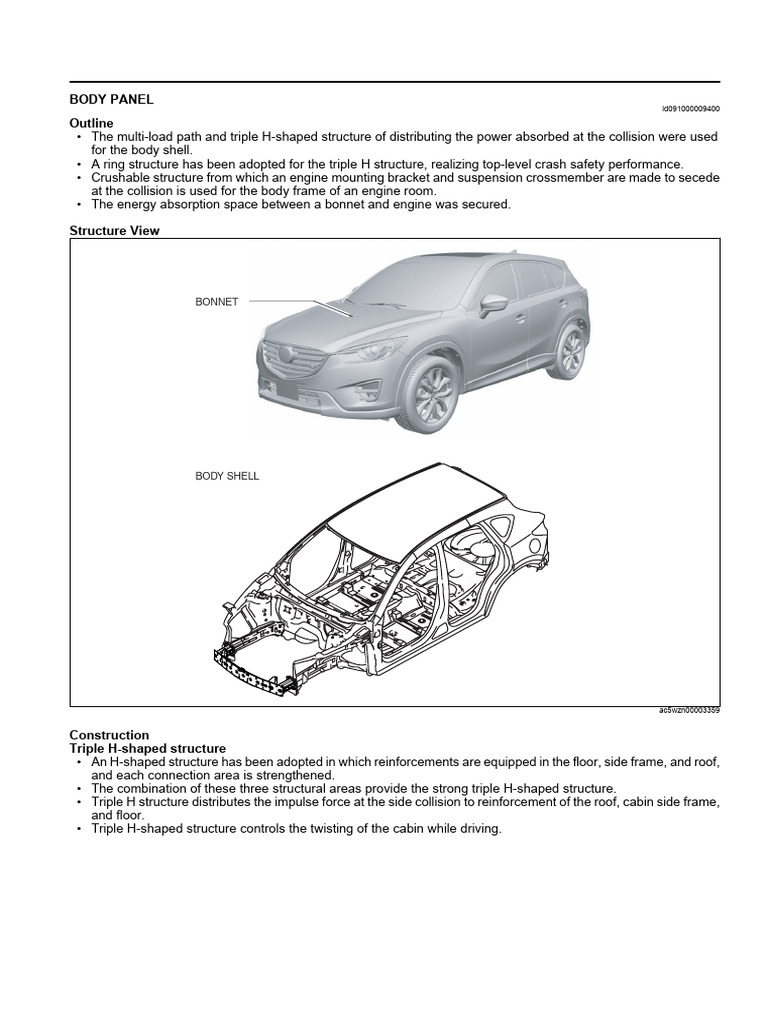 BODY PANEL

id091000009400

Outline

• The multi-load path and triple H-shaped structure of distributing the power absorbed at the collision were used for the body shell.
• A ring structure has been adopted for the triple H structure, realizing top-level crash safety performance.
• Crushable structure from which an engine mounting bracket and suspension crossmember are made to secede at the collision is used for the body frame of an engine room.
• The energy absorption space between a bonnet and engine was secured.

Structure View

BONNET

BODY SHELL

ac5wzn00003359

Construction

Triple H-shaped structure

• An H-shaped structure has been adopted in which reinforcements are equipped in the floor, side frame, and roof, and each connection area is strengthened.
• The combination of these three structural areas provide the strong triple H-shaped structure.
• Triple H structure distributes the impulse force at the side collision to reinforcement of the roof, cabin side frame, and floor.
• Triple H-shaped structure controls the twisting of the cabin while driving.