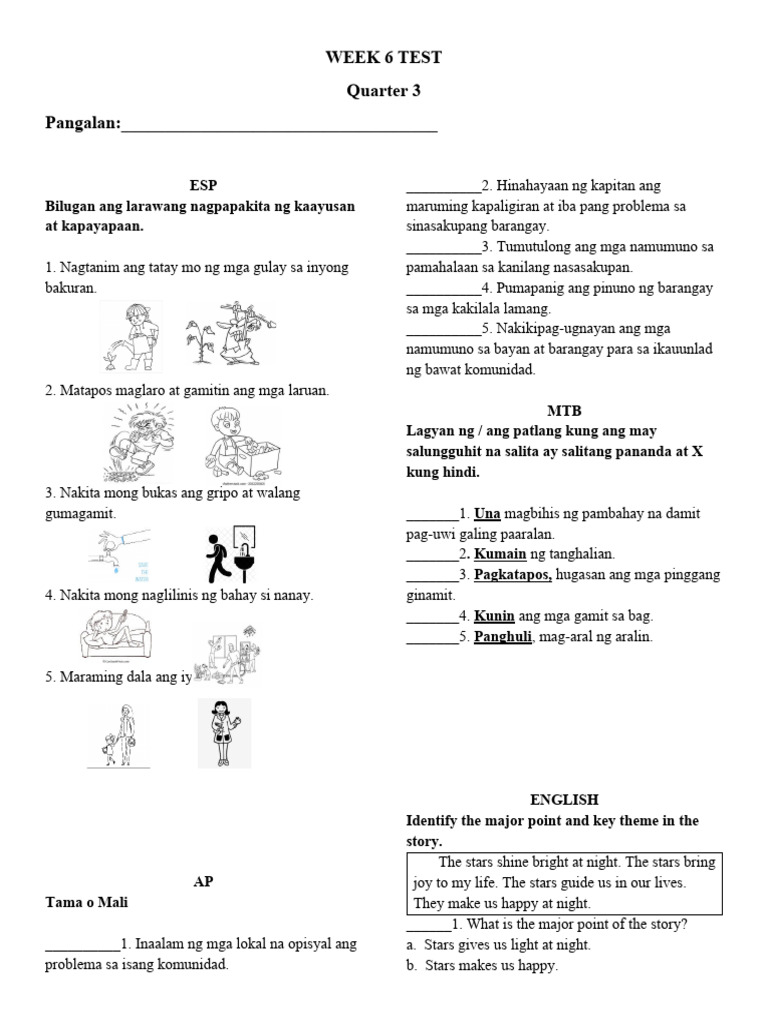 WEEK 6 TEST

Quarter 3

Pangalan:____________________________________

ESP

Bilugan ang larawang nagpapakita ng kaayusan at kapayapaan.

1. Nagtanim ang tatay mo ng mga gulay sa inyong bakuran.

2. Matapos maglaro at gamitin ang mga laruan.

3. Nakita mong bukas ang gripo at walang gumagamit.

4. Nakita mong naglilinis ng bahay si nanay.

5. Maraming dala ang iy

AP

Tama o Mali

__________1. Inaalam ng mga lokal na opisyal ang problema sa isang komunidad.

__________2. Hinahayaan ng kapitan ang maruming kapaligiran at iba pang problema sa sinasakupang barangay.

__________3. Tumutulong ang mga namumuno sa pamahalaan sa kanilang nasasakupan.

__________4. Pumapanig ang pinuno ng barangay sa mga kakilala lamang.

__________5. Nakikipag-ugnayan ang mga namumuno sa bayan at barangay para sa ikauunlad ng bawat komunidad.

MTB

Lagyan ng / ang patlang kung ang may salungguhit na salita ay salitang pananda at X kung hindi.

_______1. Una magbihis ng pambahay na damit pag-uwi galing paaralan.

_______2. Kumain ng tanghalian.

_______3. Pagkatapos, hugasan ang mga pinggang ginamit.

_______4. Kunin ang mga gamit sa bag.

_______5. Panghuli, mag-aral ng aralin.

ENGLISH

Identify the major point and key theme in the story.

The stars shine bright at night. The stars bring joy to my life. The stars guide us in our lives. They make us happy at night.

______1. What is the major point of the story?

a. Stars gives us light at night.

b. Stars makes us happy.