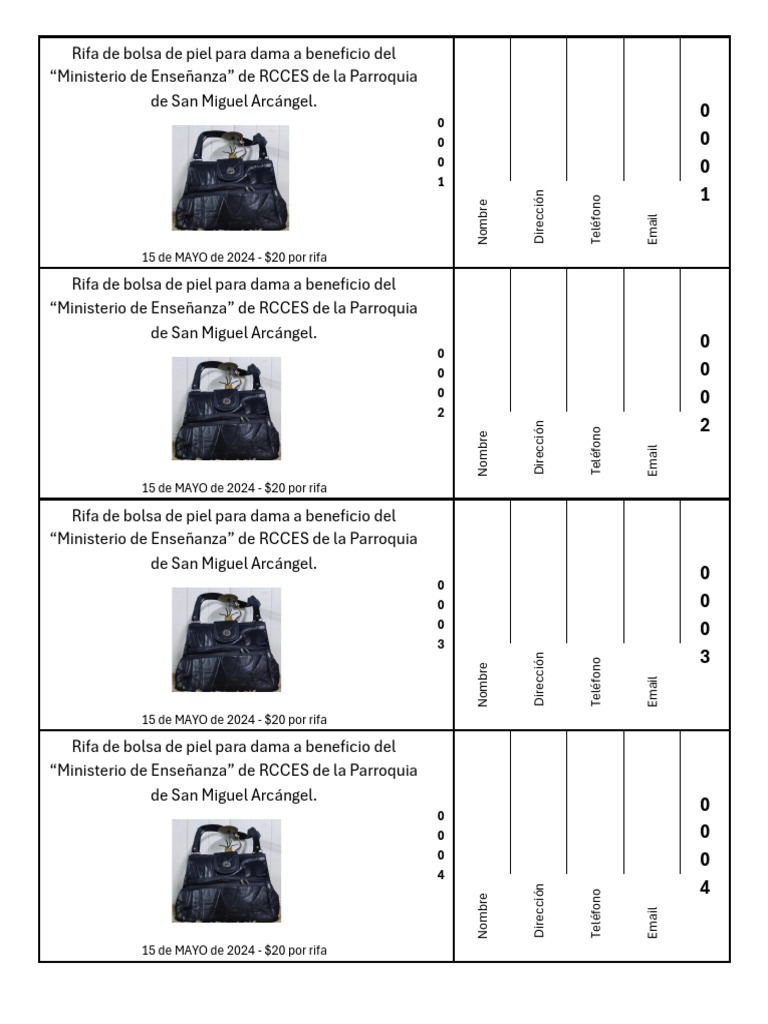 Rifa de bolsa de piel para dama a beneficio del “Ministerio de Enseñanza” de RCCES de la Parroquia de San Miguel Arcángel.

0001

15 de MAYO de 2024 - $20 por rifa

Nombre
Dirección
Teléfono
Email

0001

Rifa de bolsa de piel para dama a beneficio del “Ministerio de Enseñanza” de RCCES de la Parroquia de San Miguel Arcángel.

0002

15 de MAYO de 2024 - $20 por rifa

Nombre
Dirección
Teléfono
Email

0002

Rifa de bolsa de piel para dama a beneficio del “Ministerio de Enseñanza” de RCCES de la Parroquia de San Miguel Arcángel.

0003

15 de MAYO de 2024 - $20 por rifa

Nombre
Dirección
Teléfono
Email

0003

Rifa de bolsa de piel para dama a beneficio del “Ministerio de Enseñanza” de RCCES de la Parroquia de San Miguel Arcángel.

0004

15 de MAYO de 2024 - $20 por rifa

Nombre
Dirección
Teléfono
Email

0004